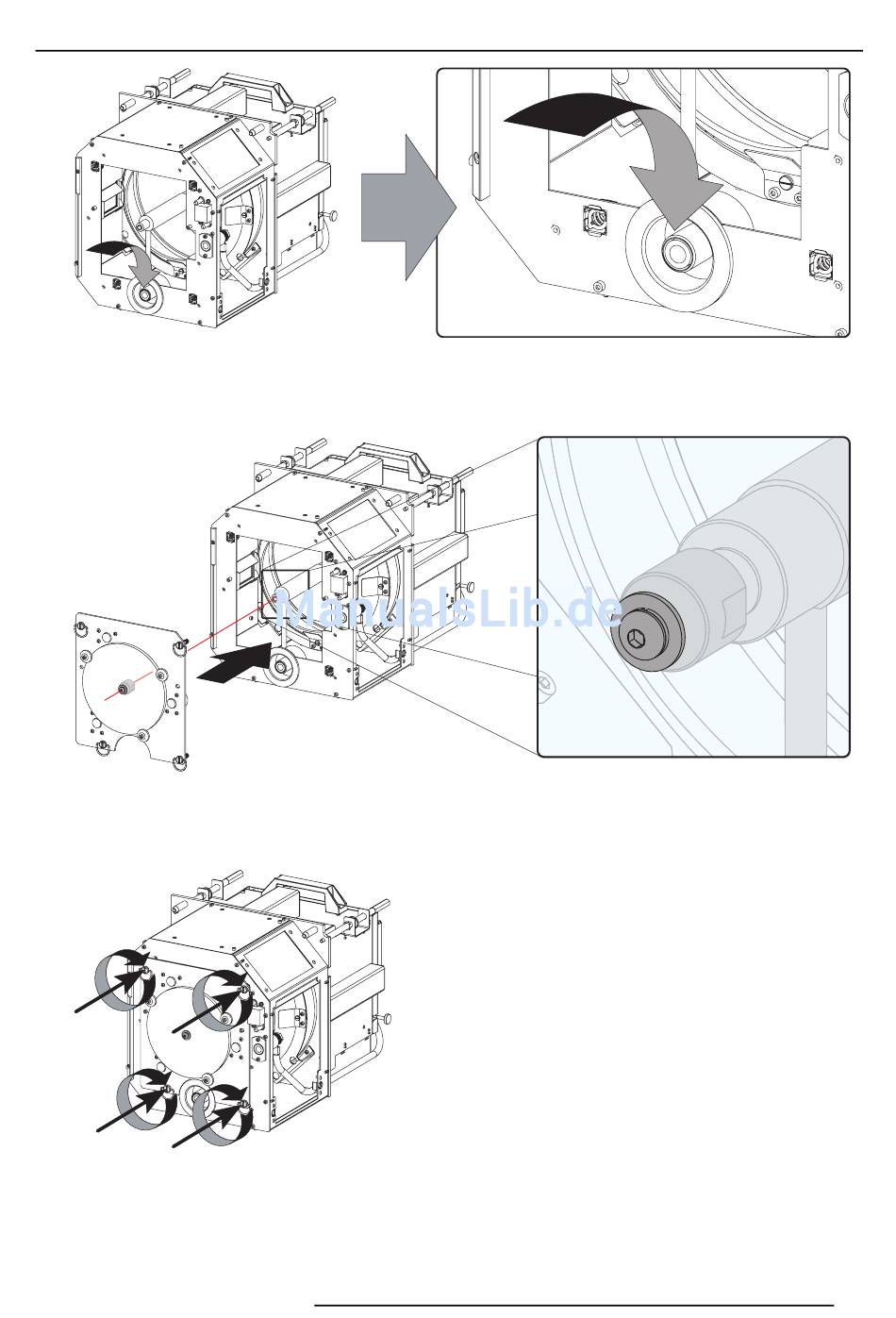 ManualsLib.de