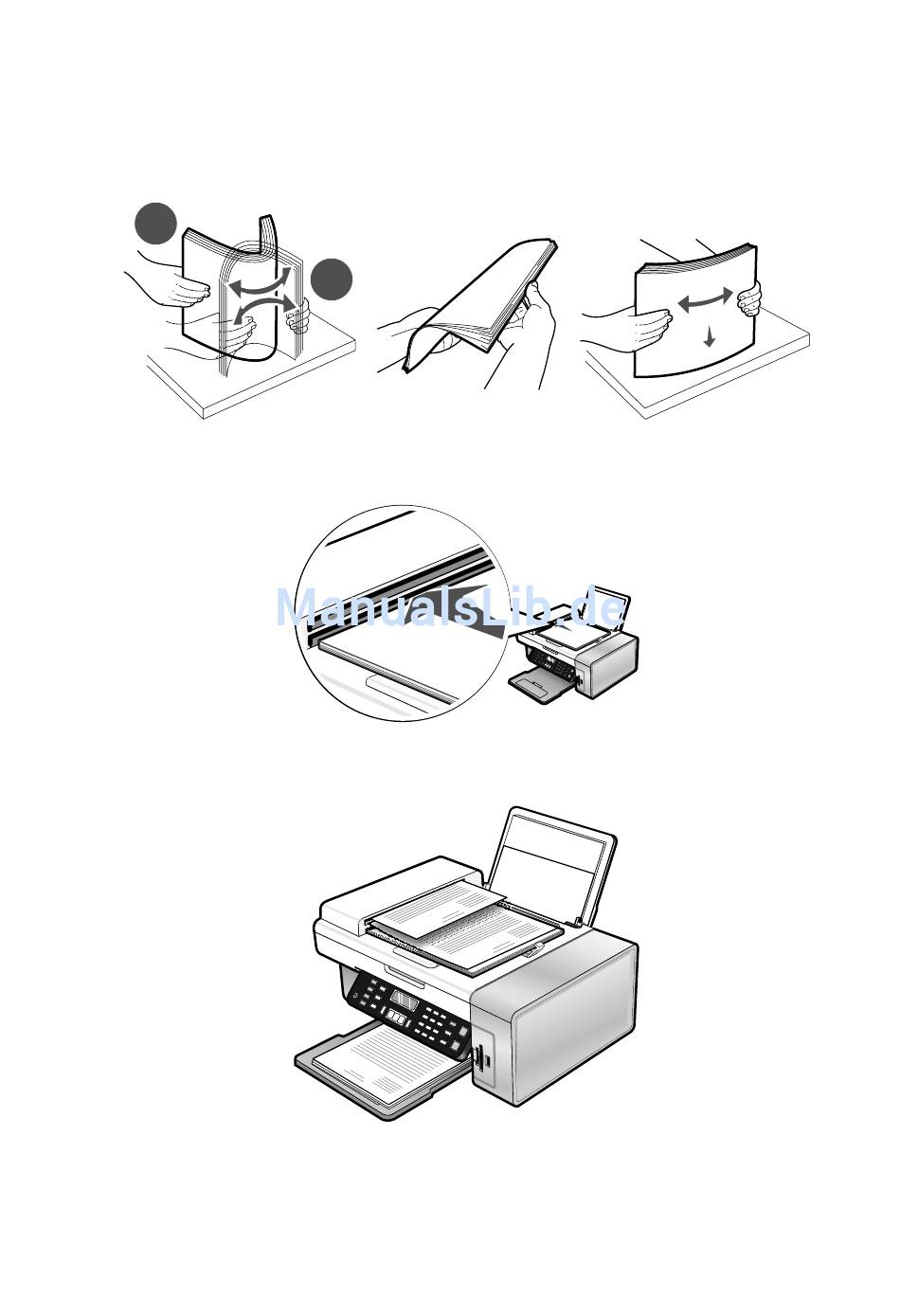 ManualsLib.de