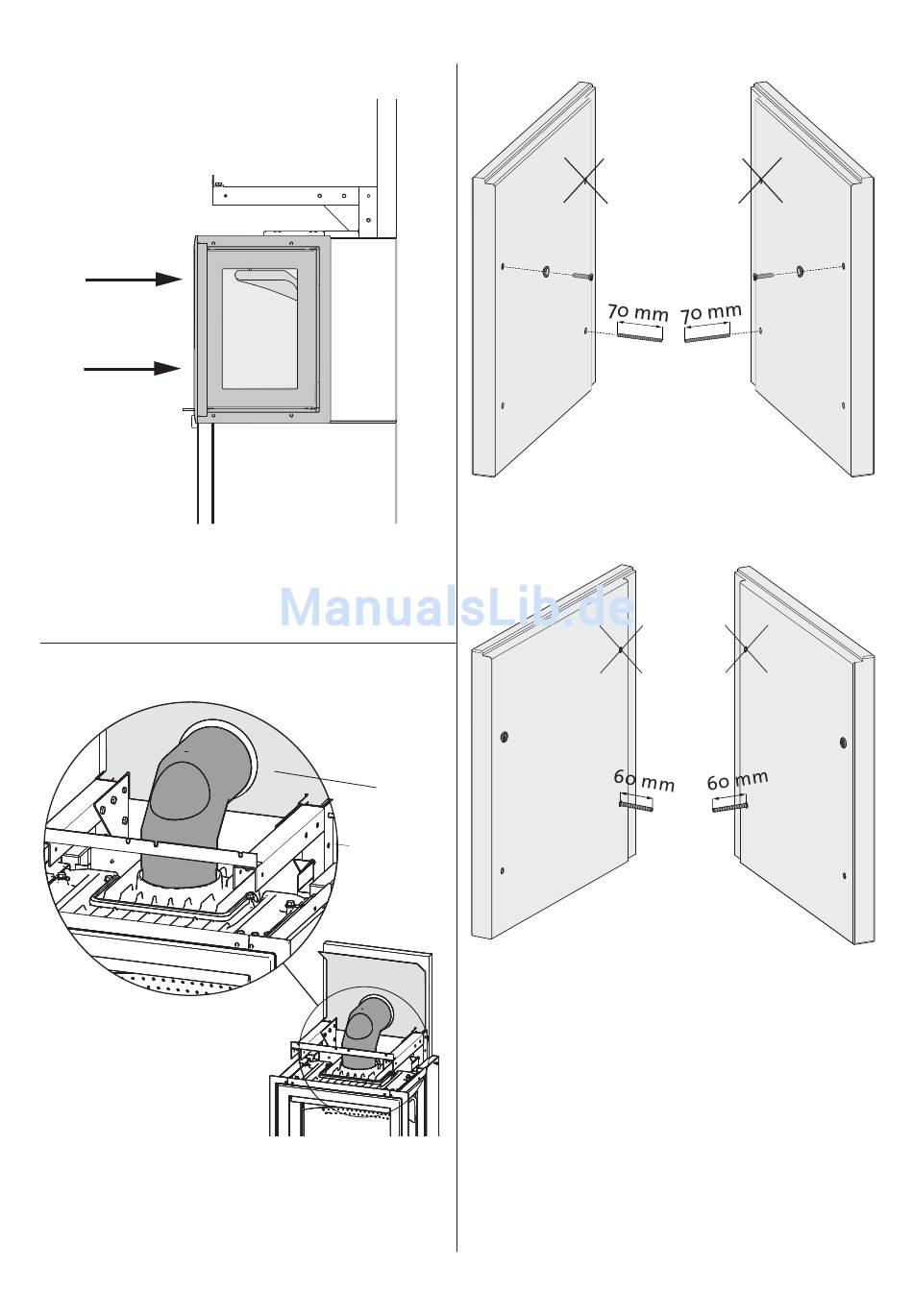 70 mm 70 mm

ManualsLib.de

60 mm 60 mm