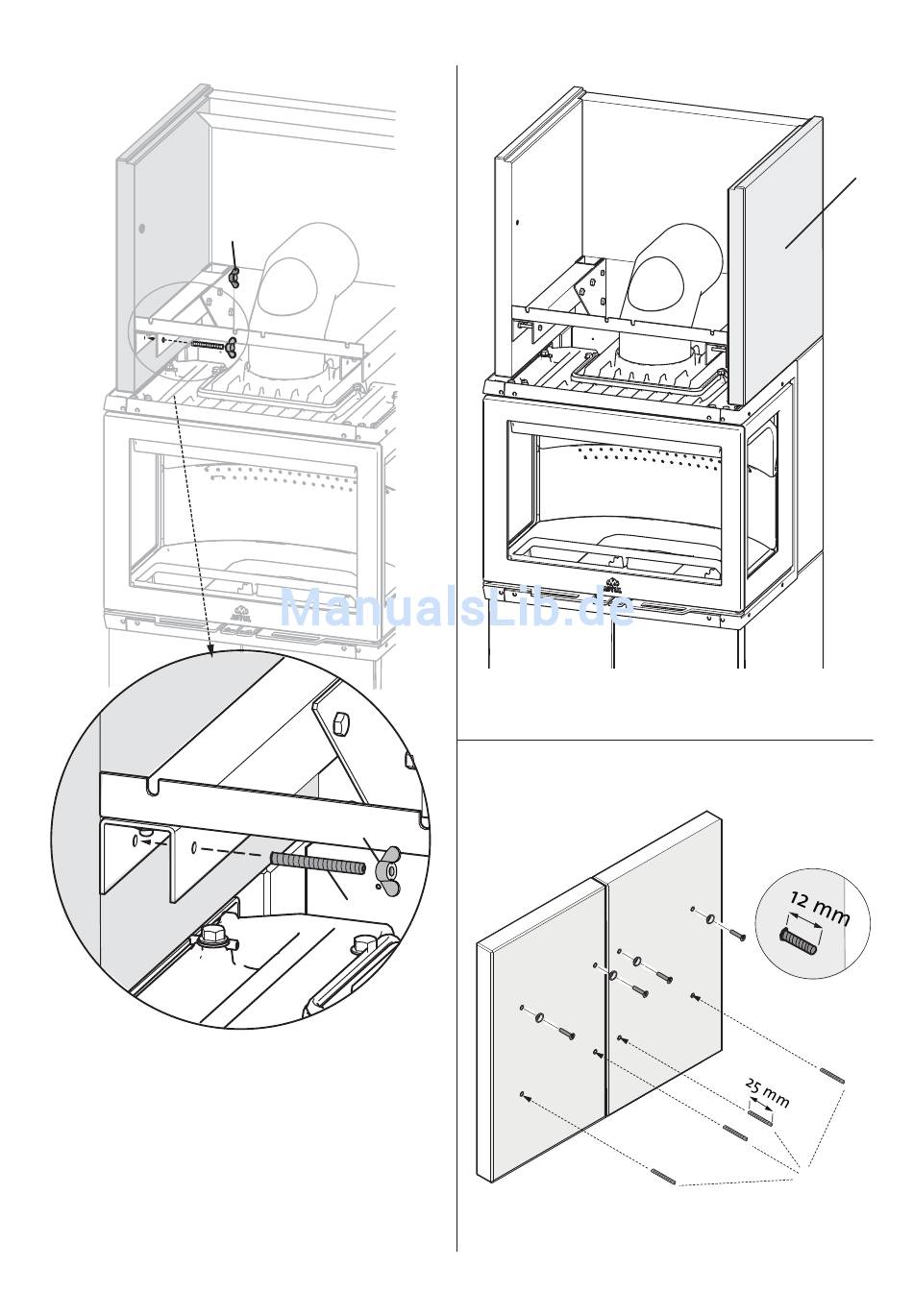 ManualsLib.de

12 mm

25 mm