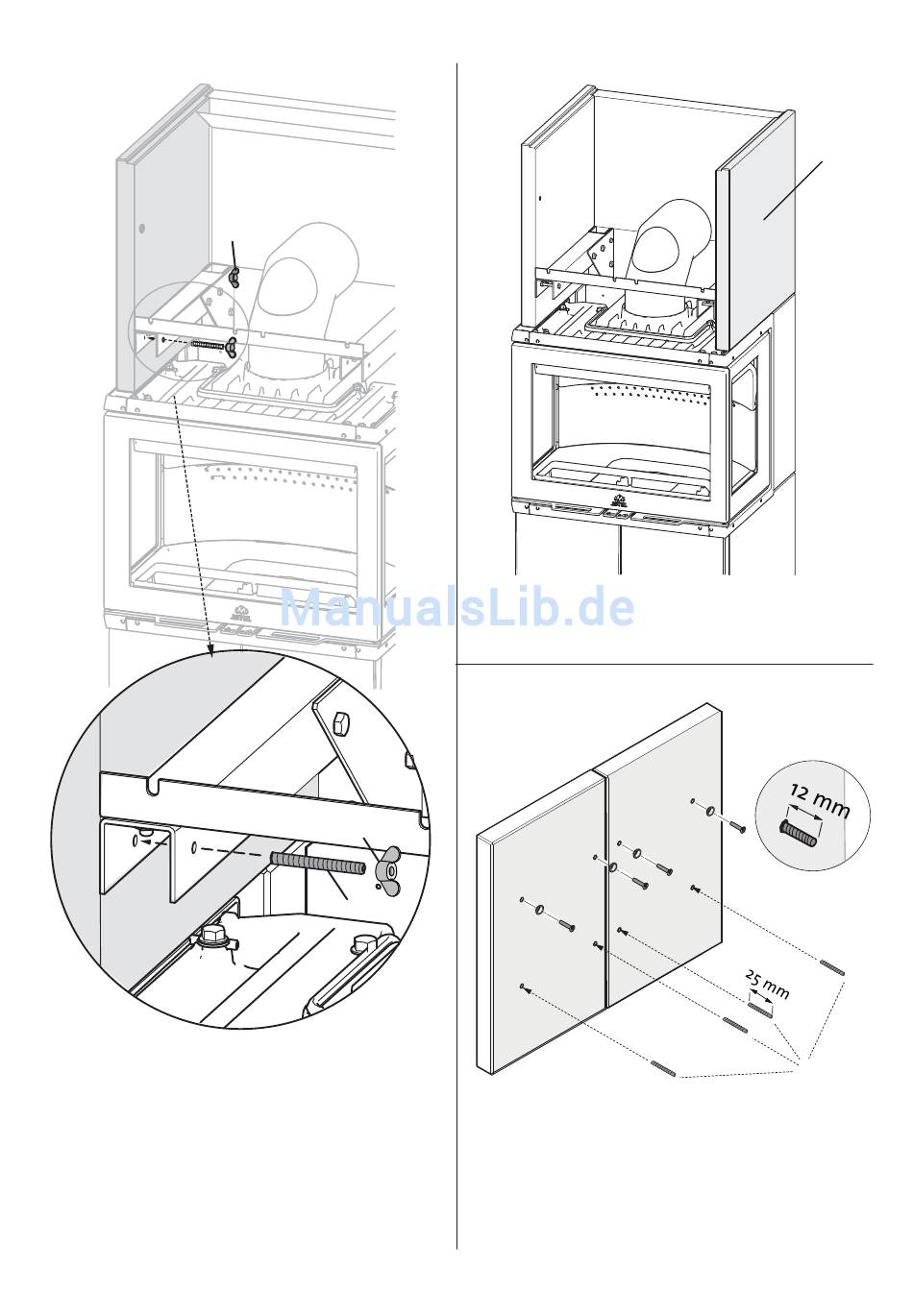 ManualsLib.de

12 mm

25 mm