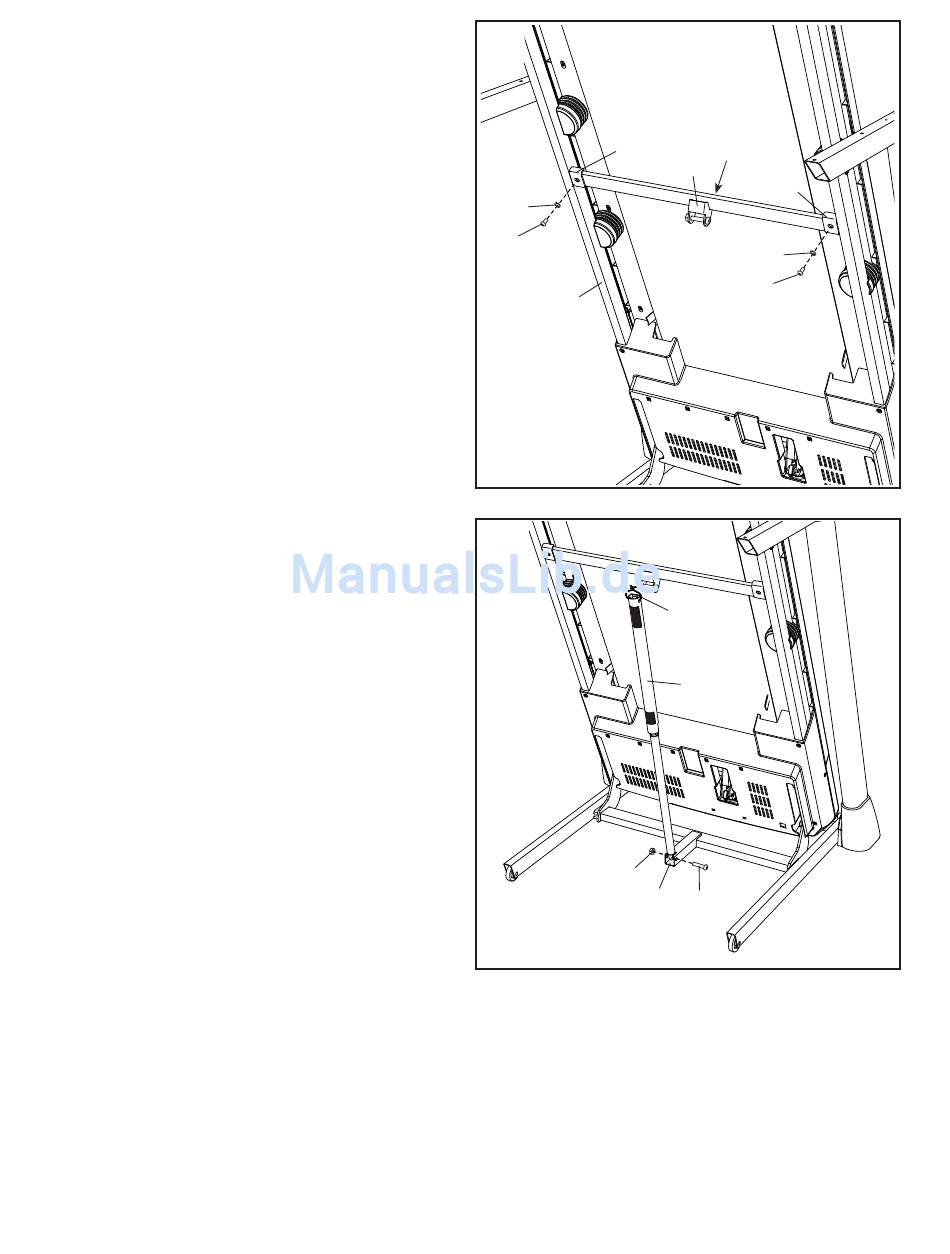 ManualsLib.de