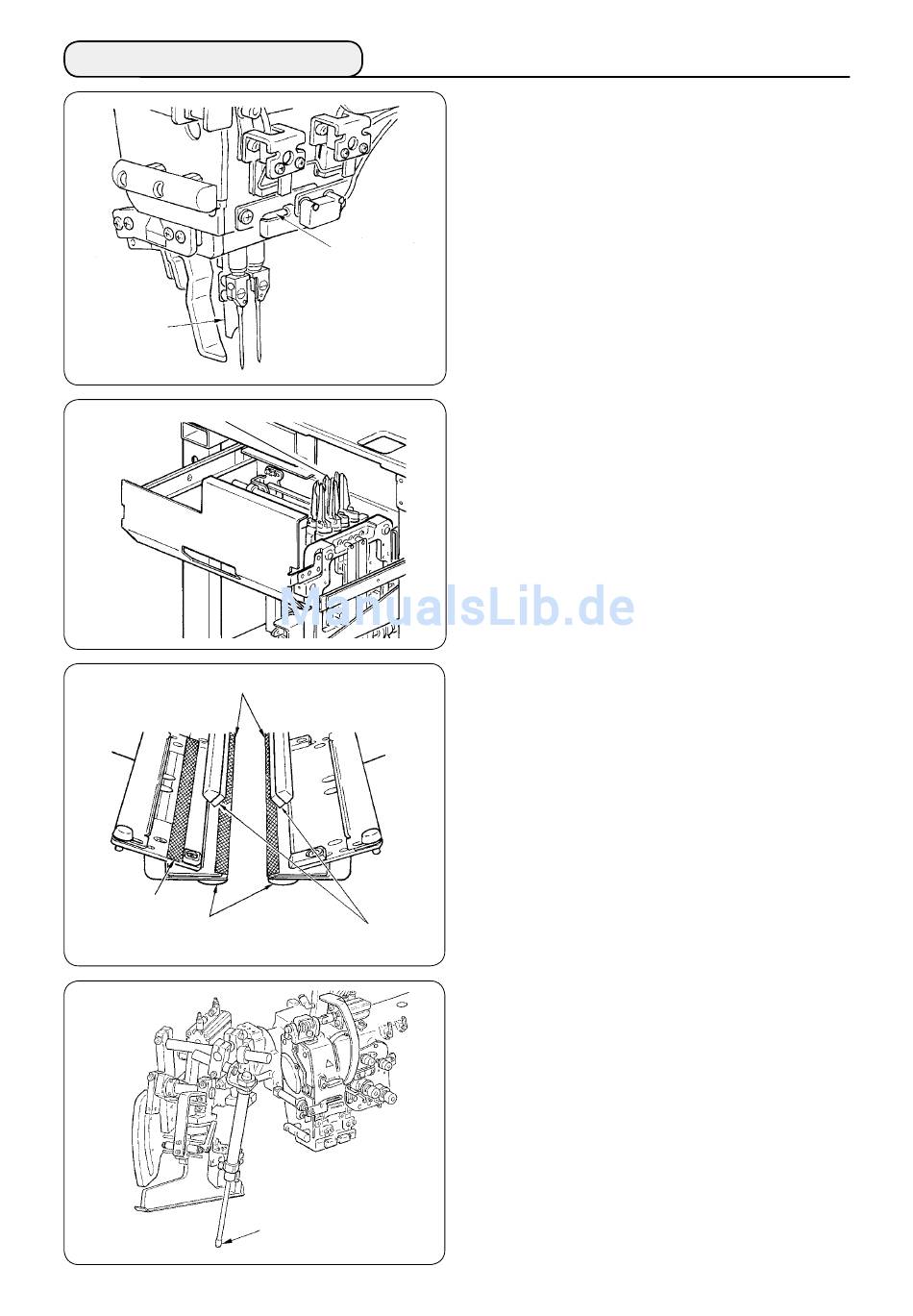 ManualsLib.de