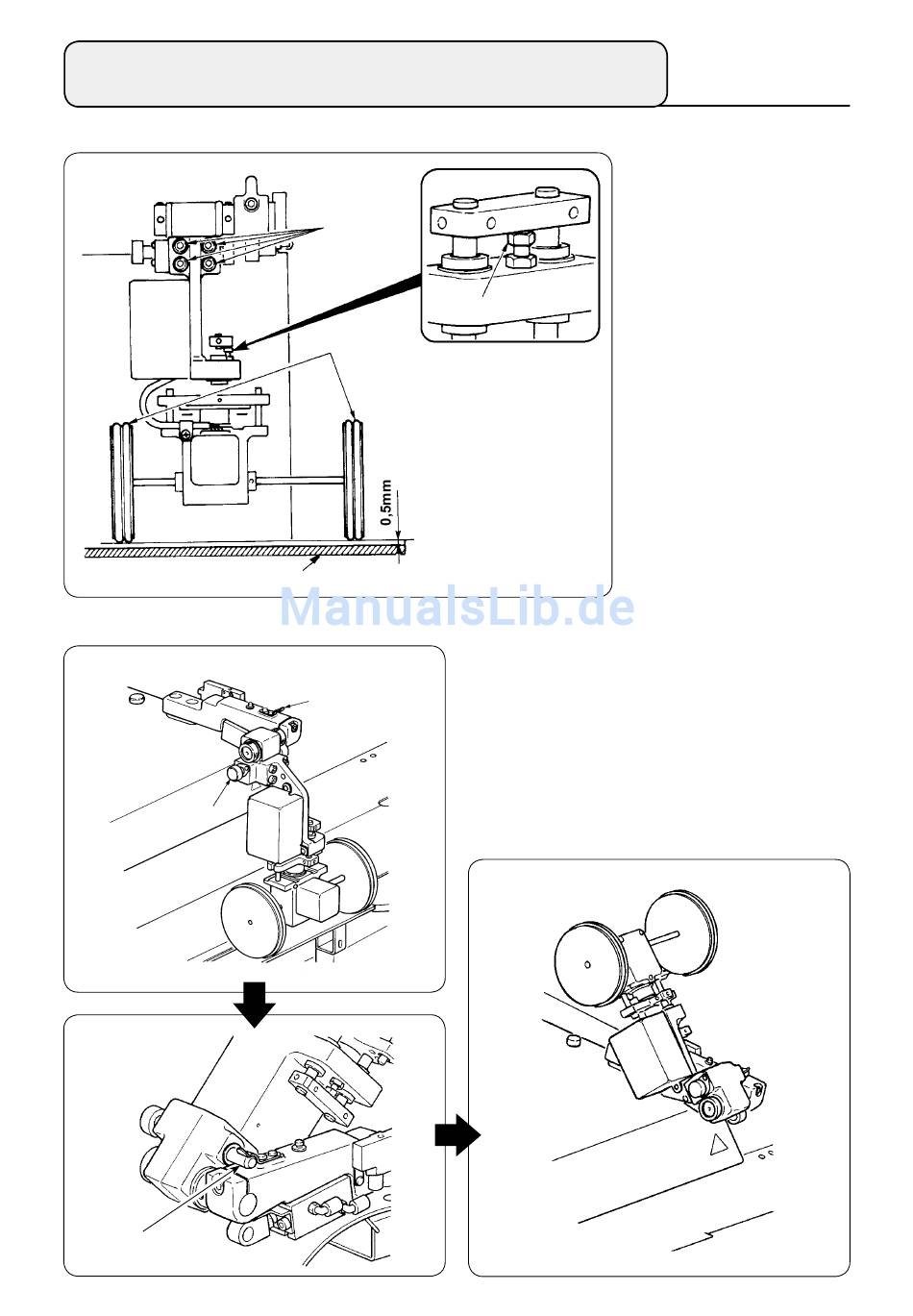 0,5mm

ManualsLib.de