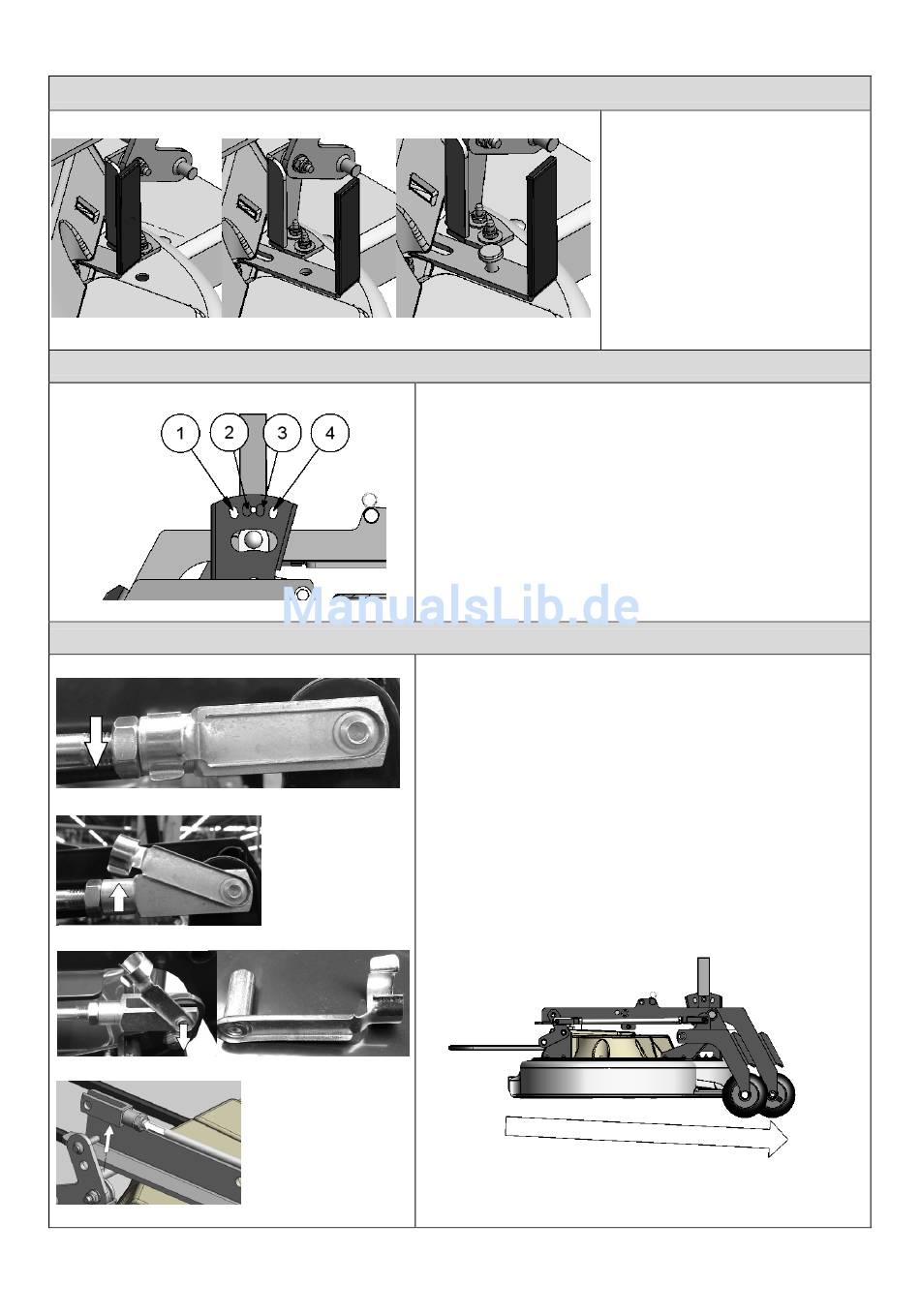 1 2 3 4

ManualsLib.de