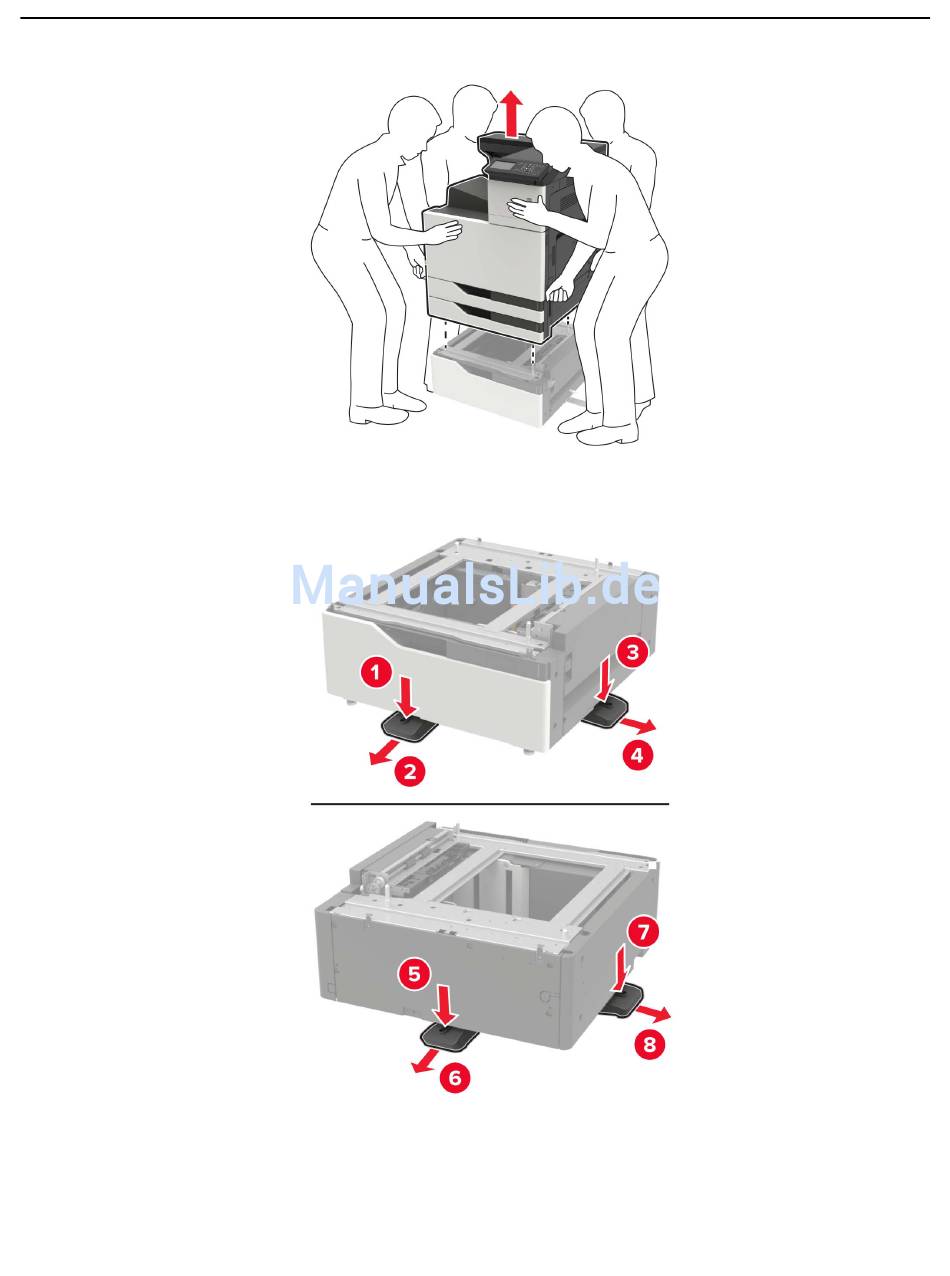 ManualsLib.de

1
2
3
4

5
6
7
8