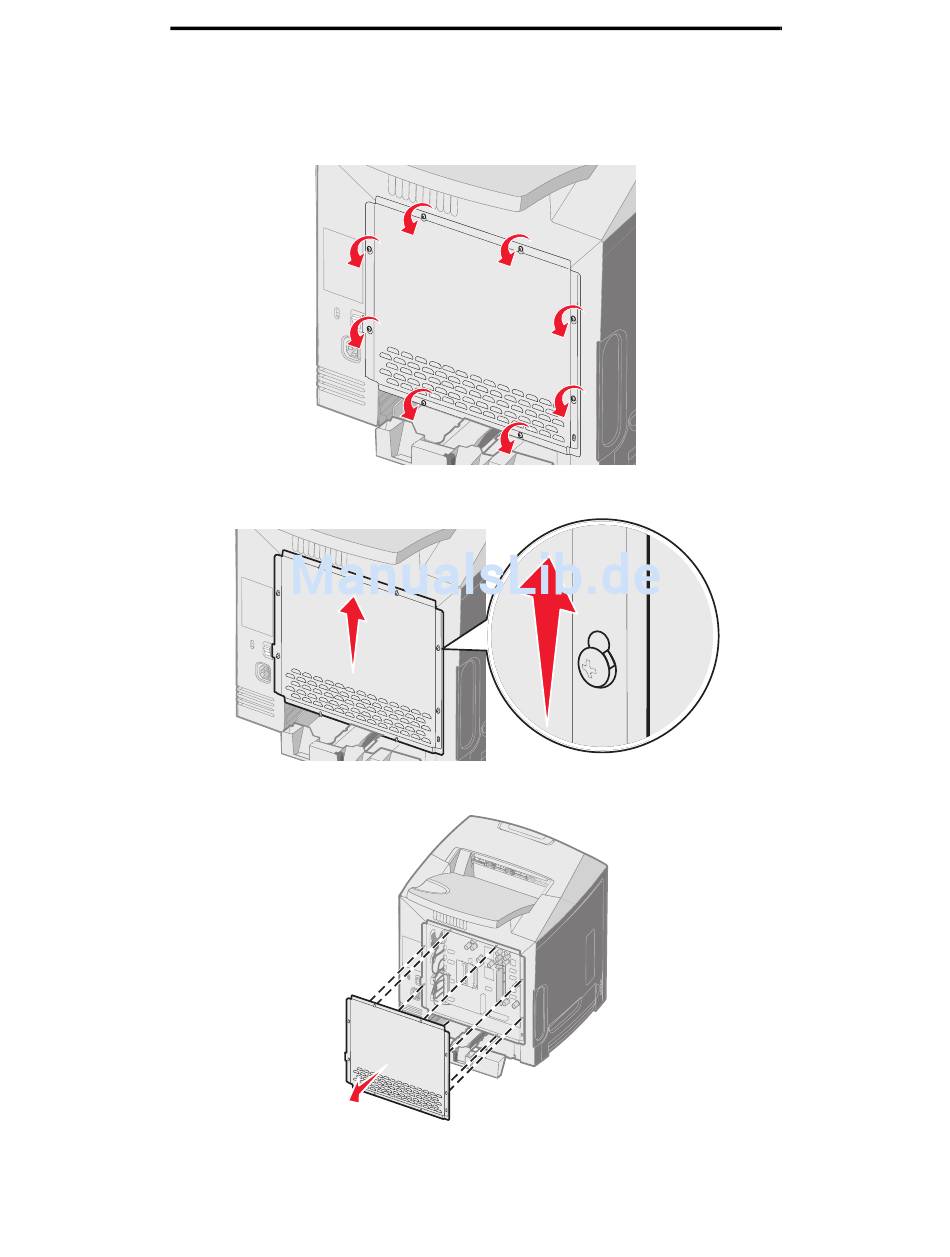 ManualsLib.de