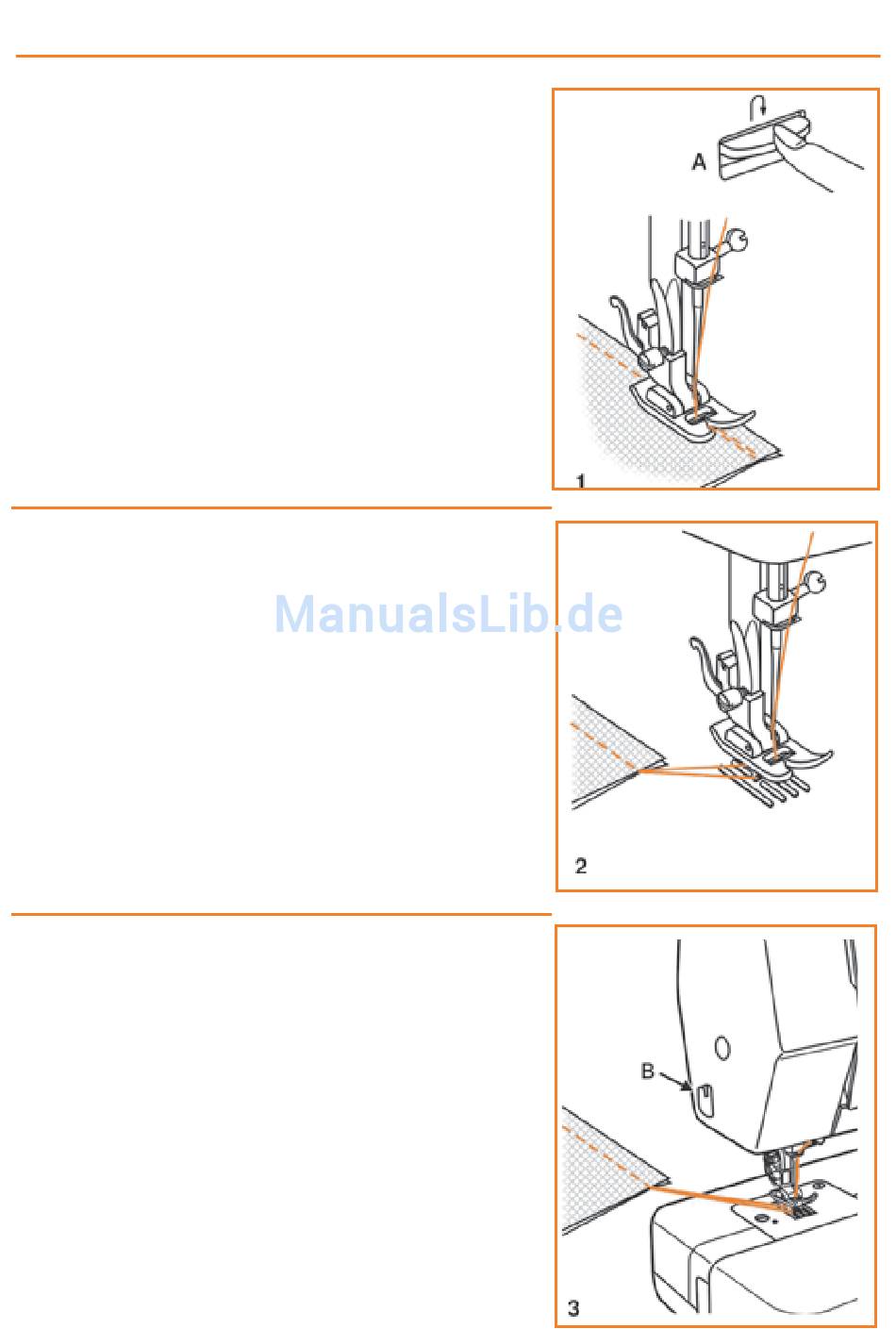 A

1

ManualsLib.de

2

B

3