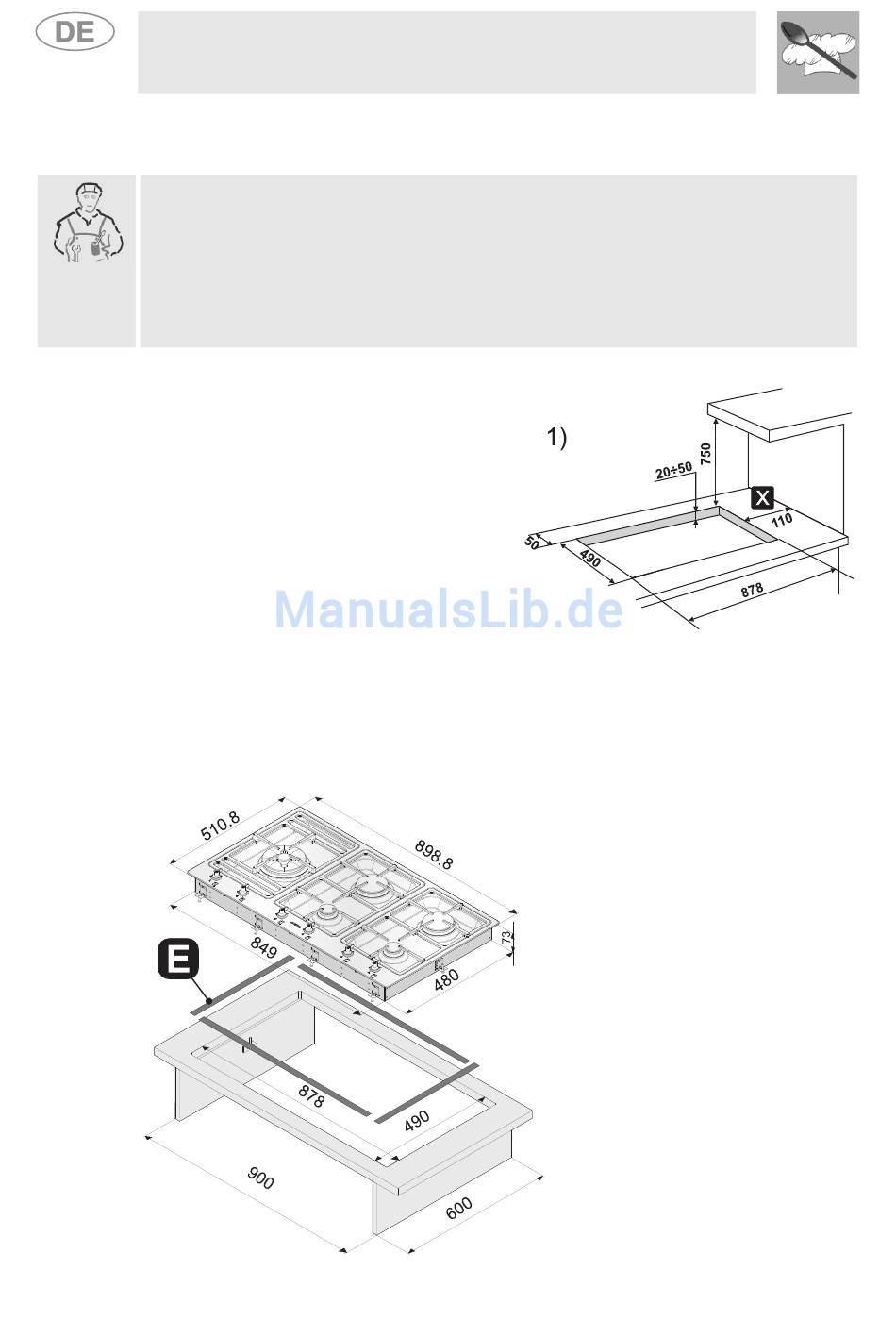 DE

1)

750

20÷50

X

110

50

490

878

ManualsLib.de

510.8

898.8

849

73

480

E

878

490

900

600