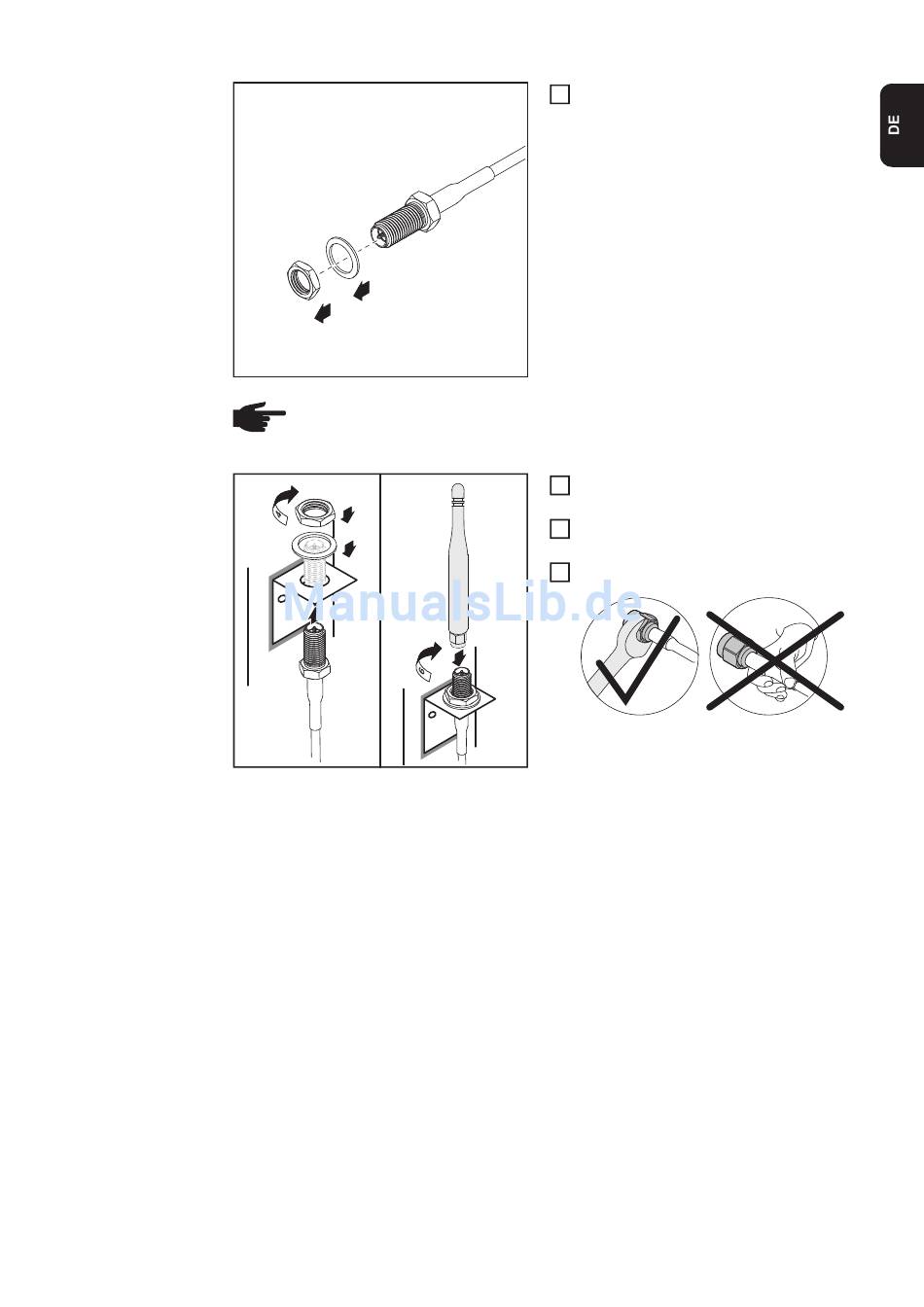 DE

ManualsLib.de