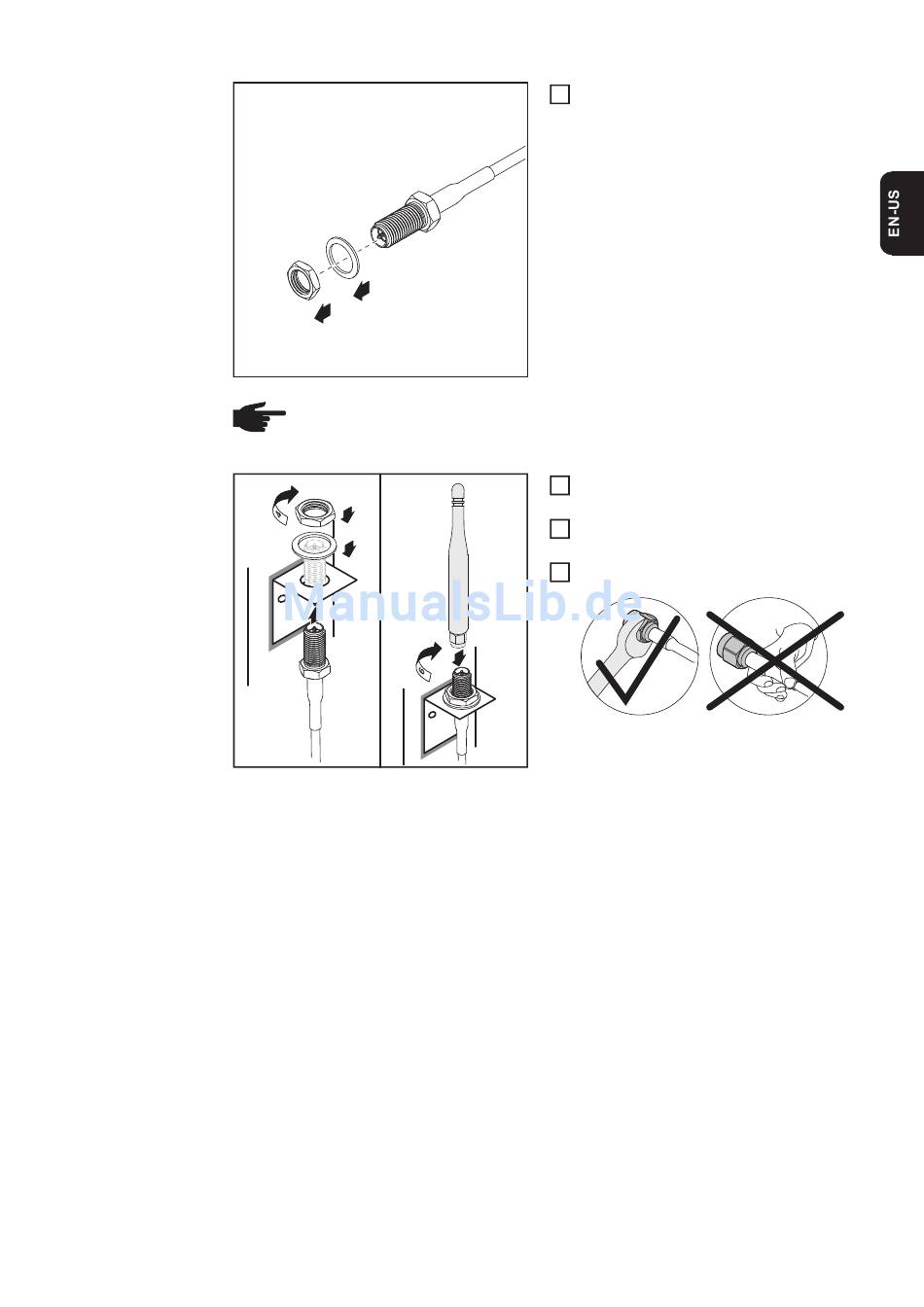 EN-US

ManualsLib.de