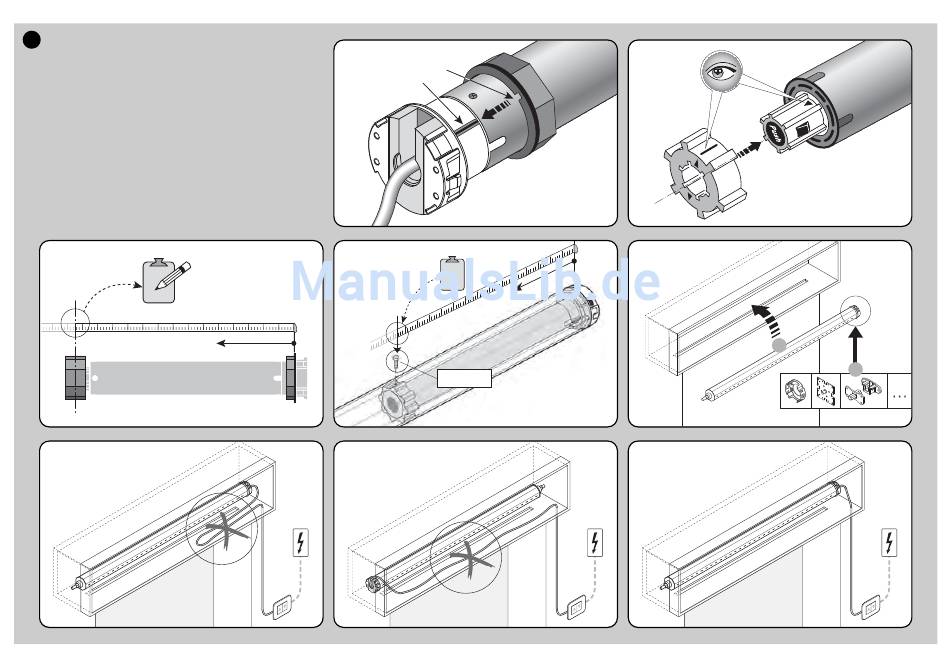 ManualsLib.de

...