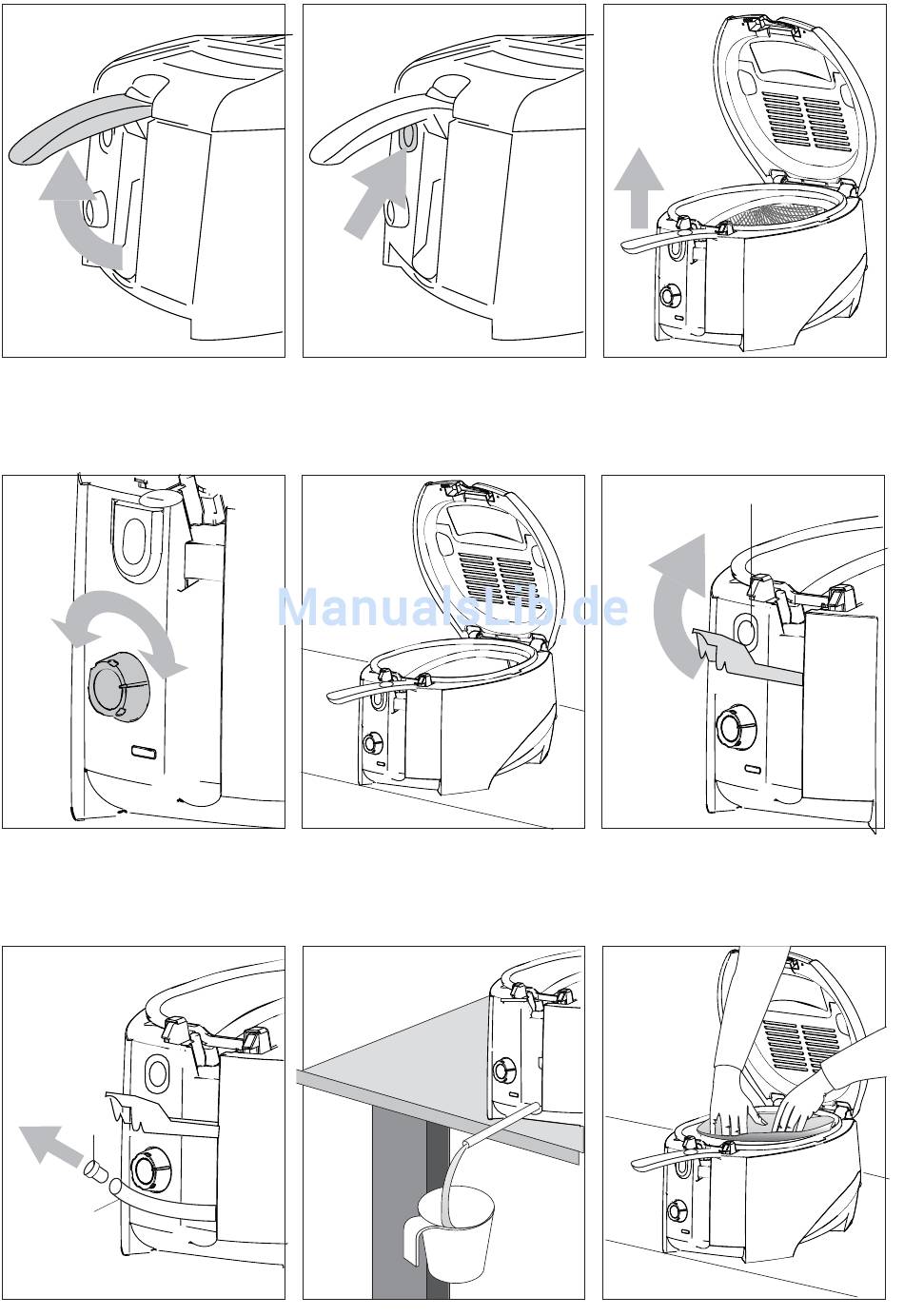 ManualsLib.de