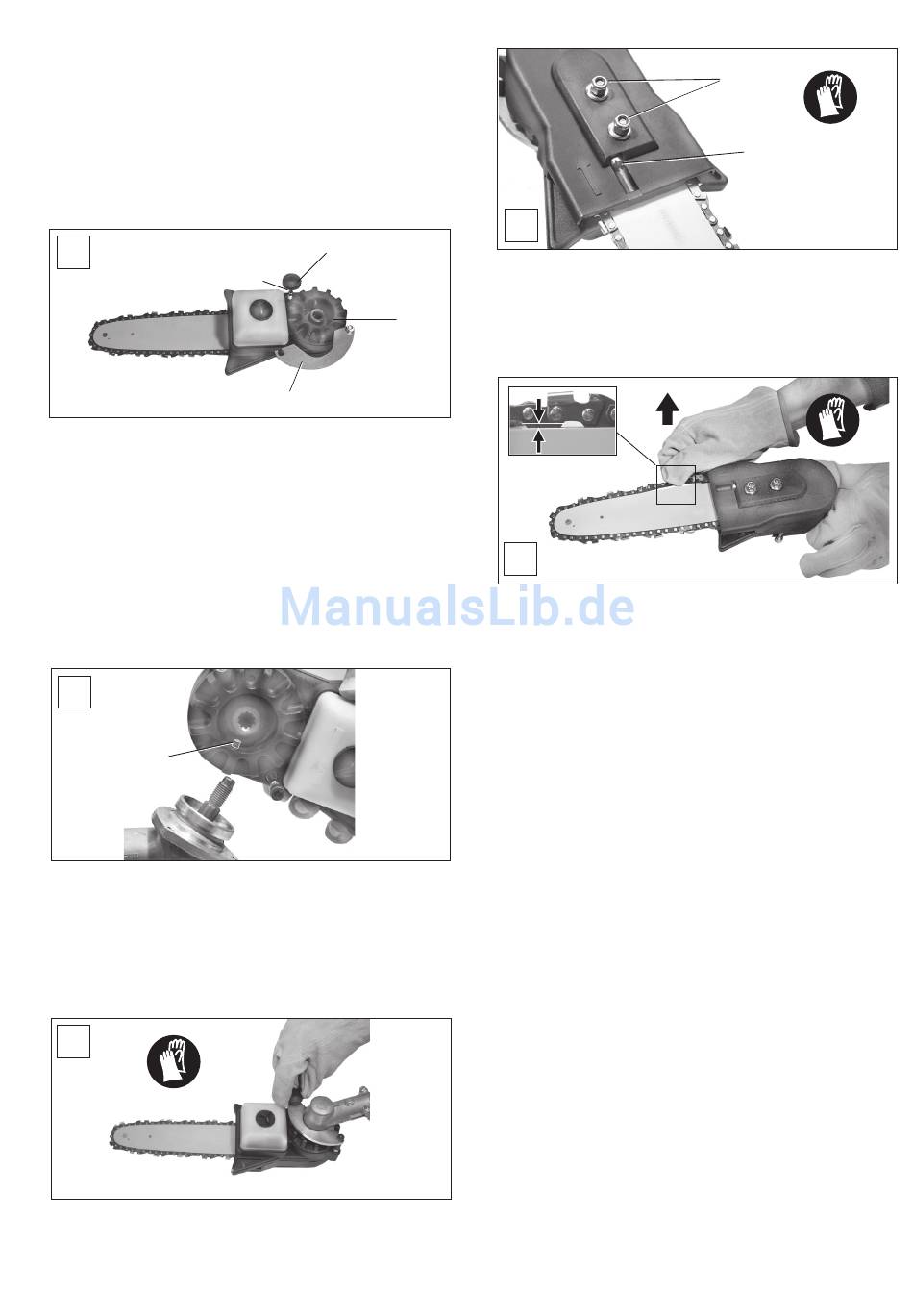 ManualsLib.de