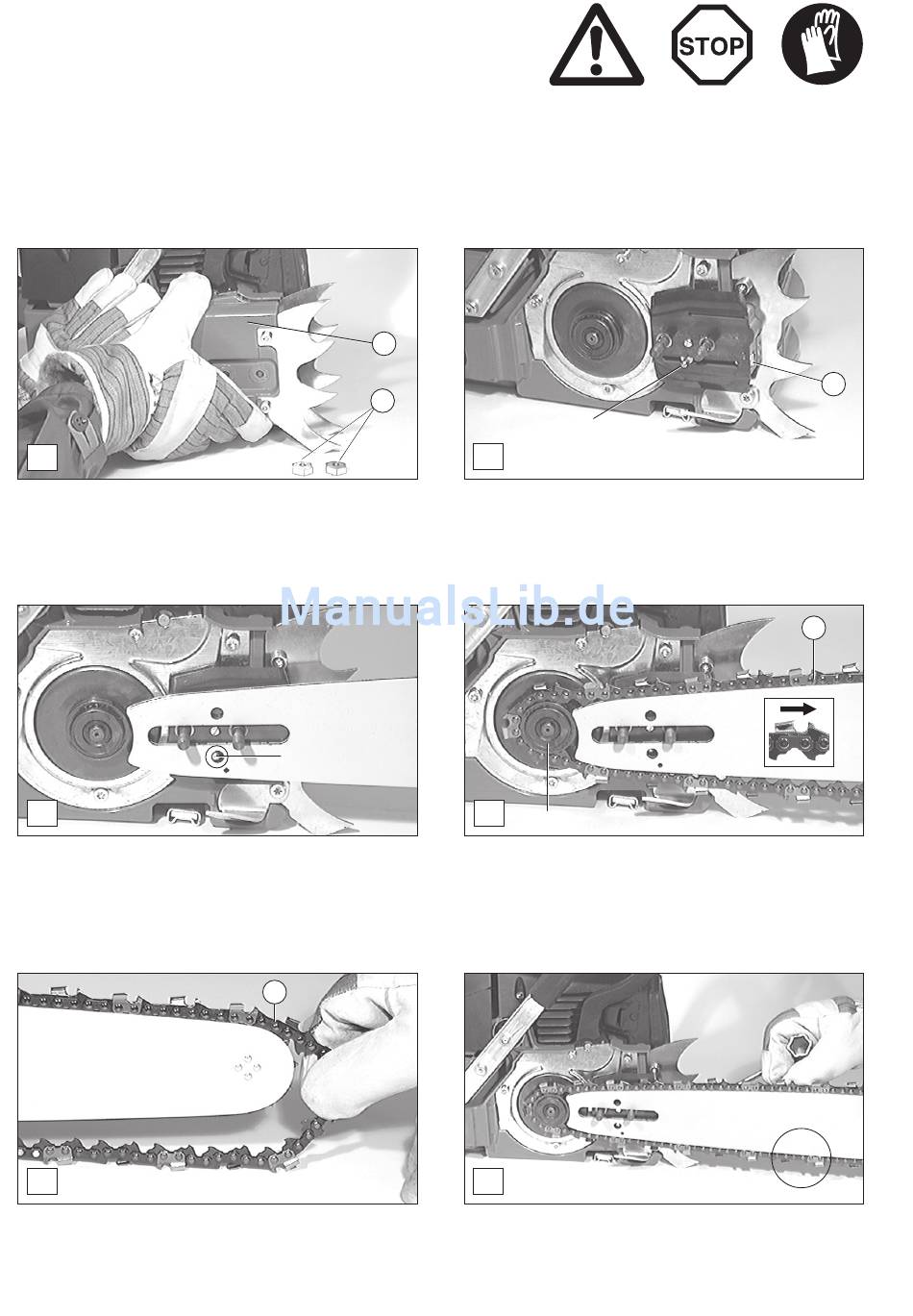 STOP

ManualsLib.de