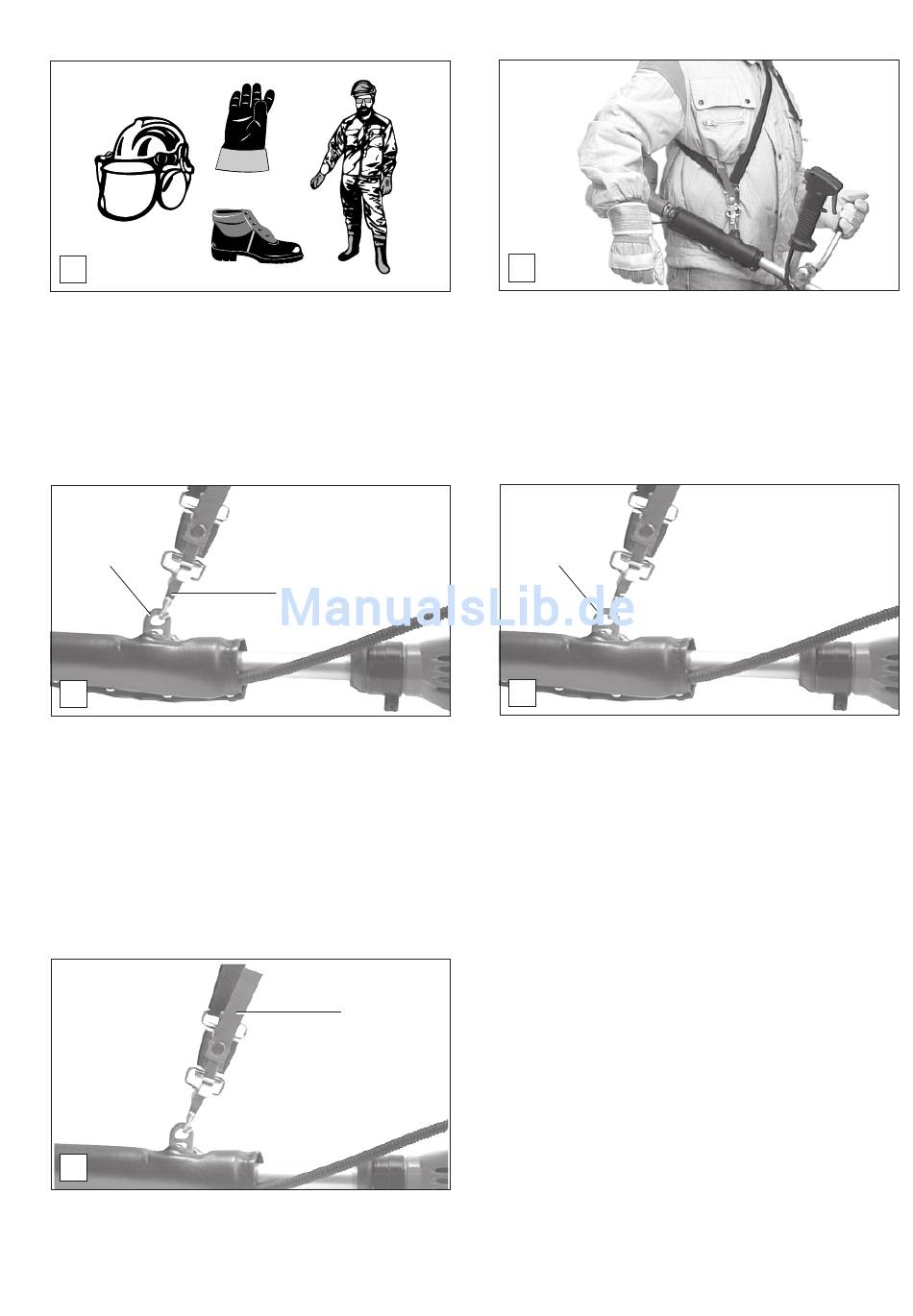 ManualsLib.de