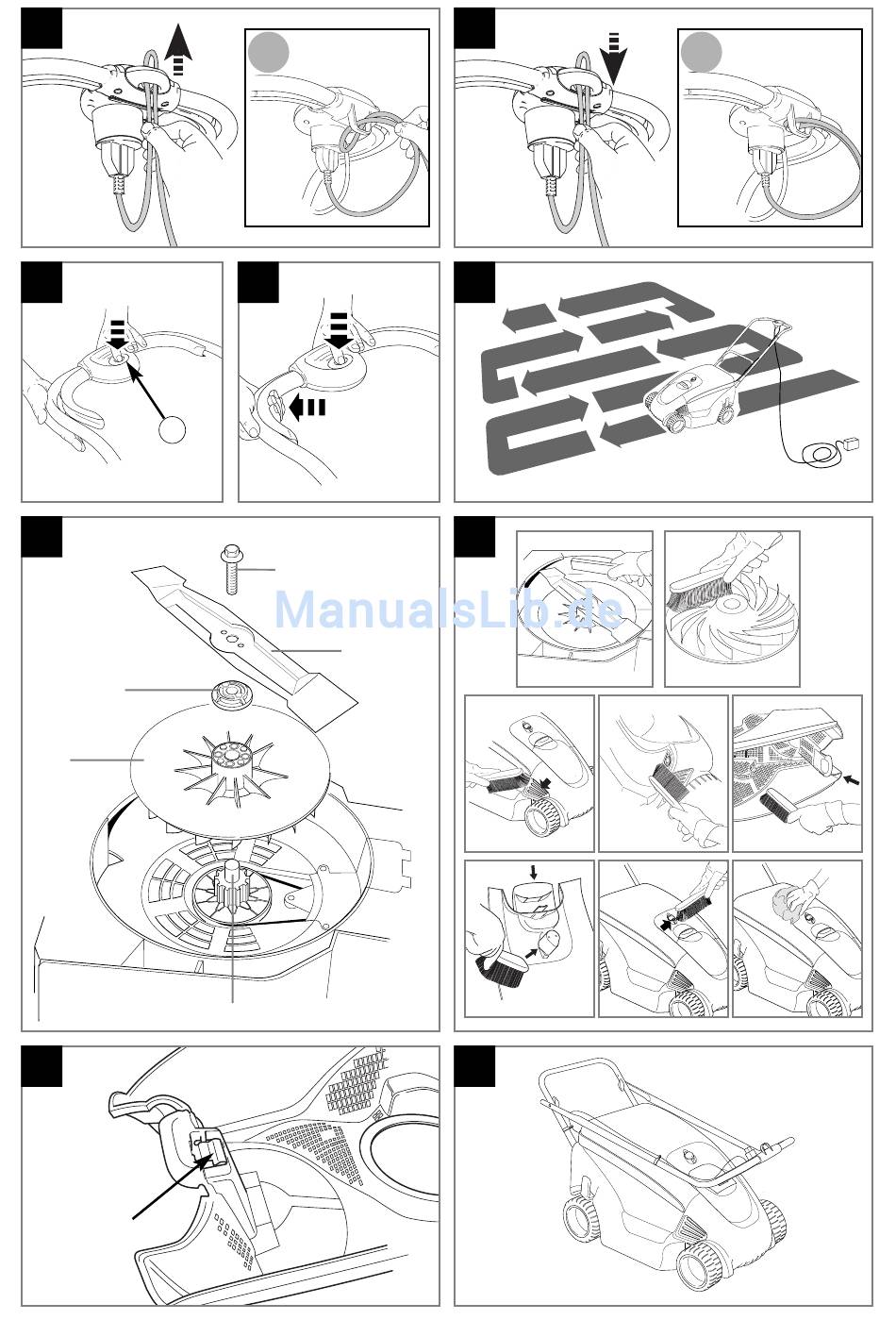 ManualsLib.de