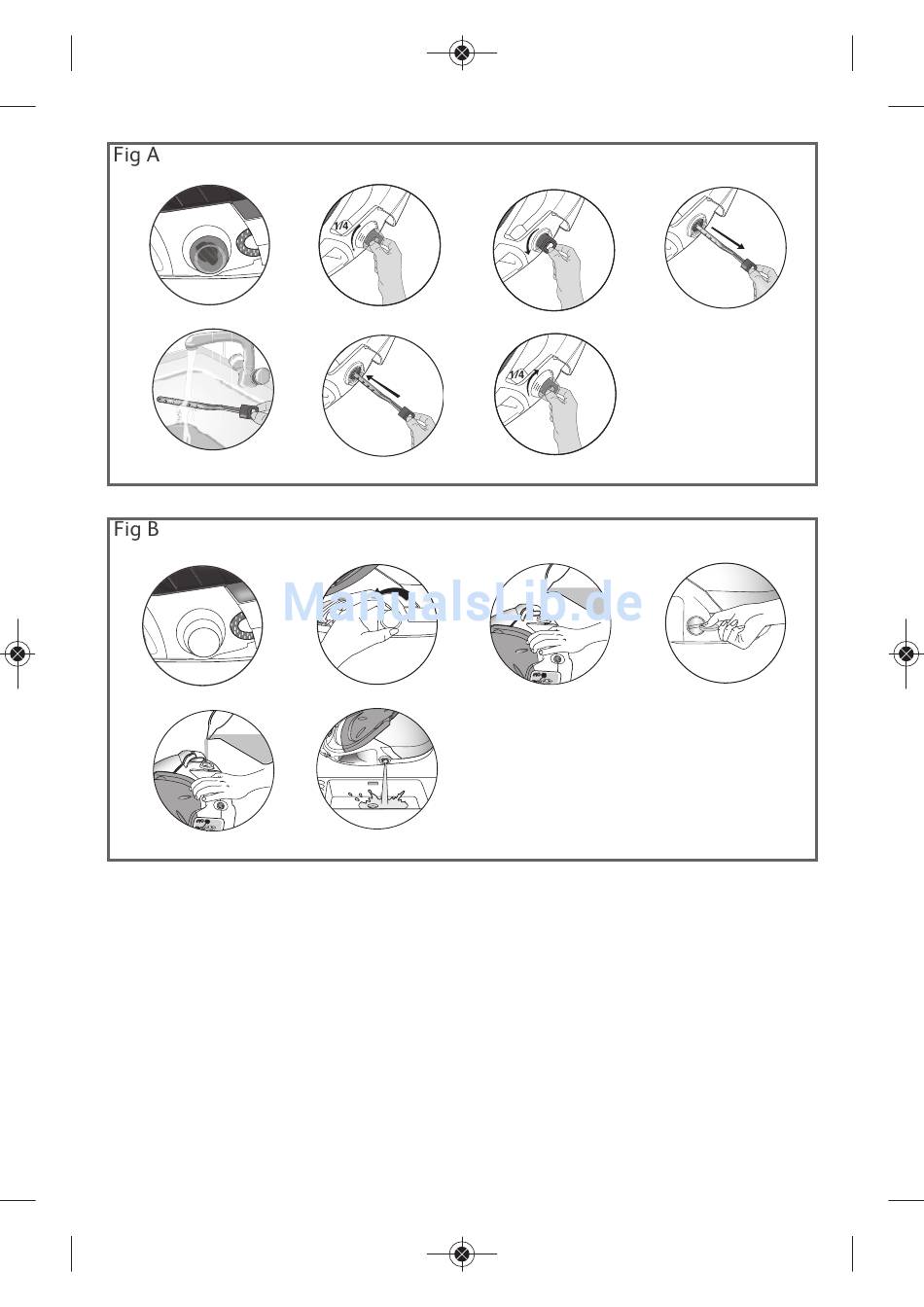 Fig A

1/4

1/4

Fig B

ManualsLib.de