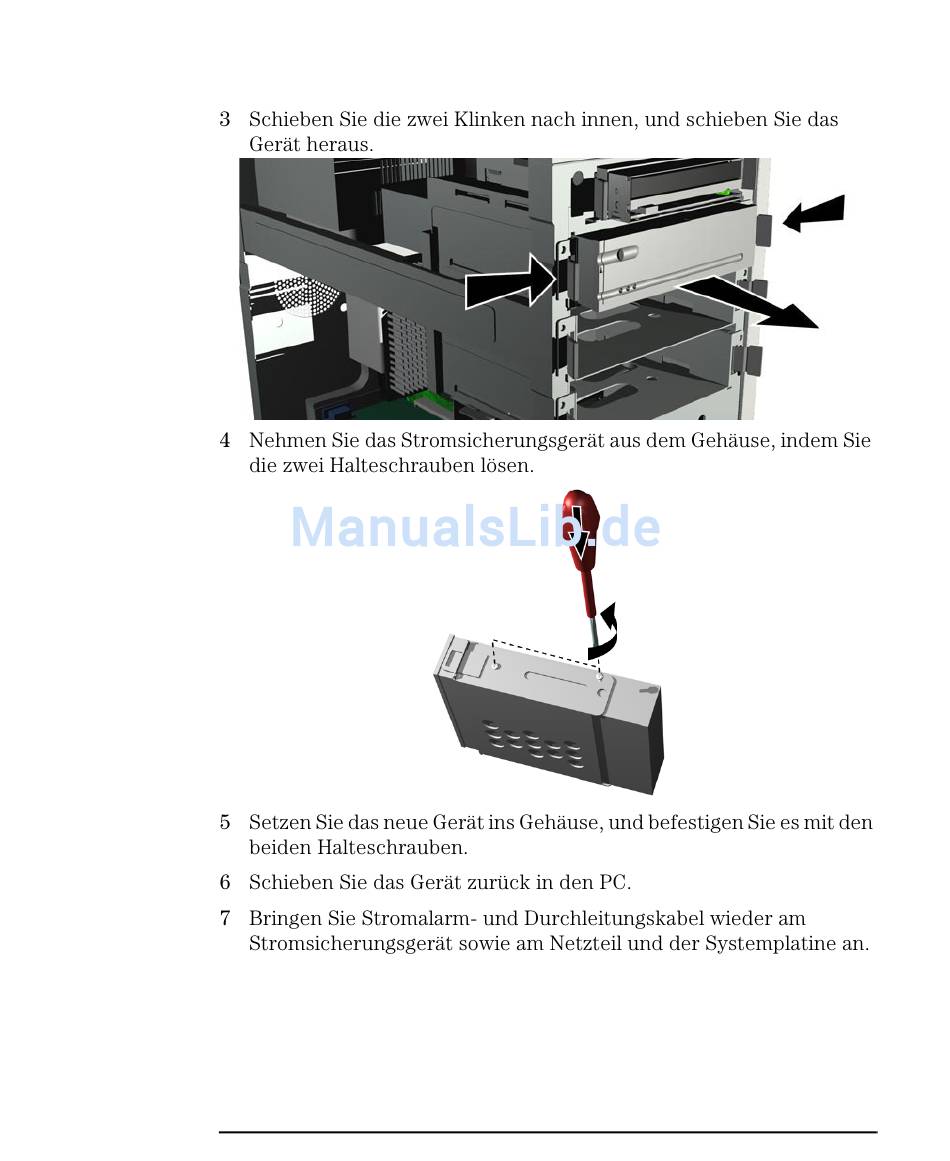 3 Schieben Sie die zwei Klinken nach innen, und schieben Sie das Gerät heraus.

4 Nehmen Sie das Stromsicherungsgerät aus dem Gehäuse, indem Sie die zwei Halteschrauben lösen.

ManualsLib.de

5 Setzen Sie das neue Gerät ins Gehäuse, und befestigen Sie es mit den beiden Halteschrauben.

6 Schieben Sie das Gerät zurück in den PC.

7 Bringen Sie Stromalarm- und Durchleitungskabel wieder am Stromsicherungsgerät sowie am Netzteil und der Systemplatine an.