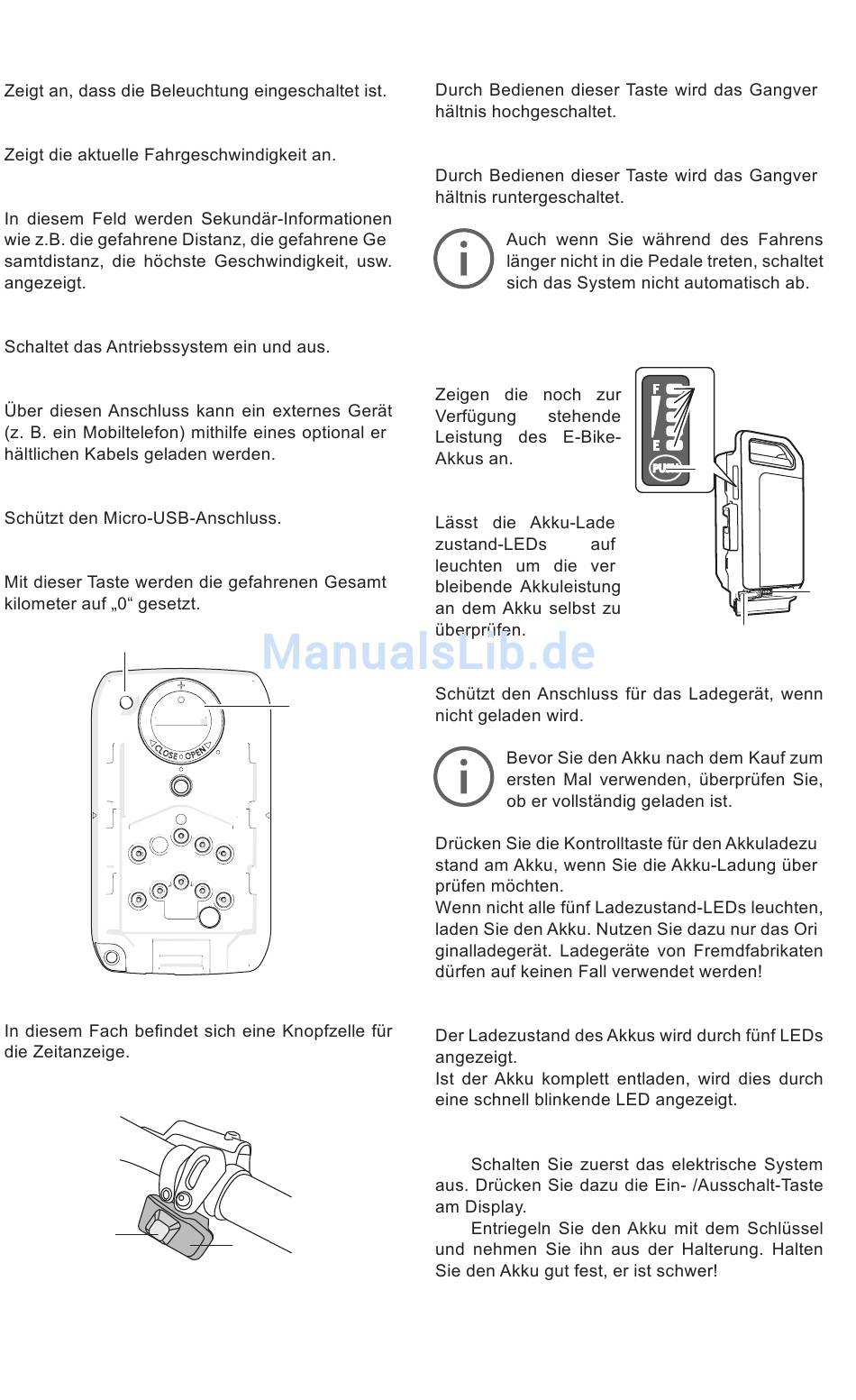 Zeigt an, dass die Beleuchtung eingeschaltet ist.

Zeigt die aktuelle Fahrgeschwindigkeit an.

In diesem Feld werden Sekundär-Informationen wie z.B. die gefahrene Distanz, die gefahrene Ge samtdistanz, die höchste Geschwindigkeit, usw. angezeigt.

Schaltet das Antriebssystem ein und aus.

Über diesen Anschluss kann ein externes Gerät (z. B. ein Mobiltelefon) mithilfe eines optional er hältlichen Kabels geladen werden.

Schützt den Micro-USB-Anschluss.

Mit dieser Taste werden die gefahrenen Gesamt kilometer auf „0“ gesetzt.

CLOSE OPEN

In diesem Fach befindet sich eine Knopfzelle für die Zeitanzeige.

Durch Bedienen dieser Taste wird das Gangver hältnis hochgeschaltet.

Durch Bedienen dieser Taste wird das Gangver hältnis runtergeschaltet.

Auch wenn Sie während des Fahrens länger nicht in die Pedale treten, schaltet sich das System nicht automatisch ab.

Zeigen die noch zur Verfügung stehende Leistung des E-Bike-Akkus an.

F
E
PUSH

Lässt die Akku-Lade zustand-LEDs auf leuchten um die ver bleibende Akkuleistung an dem Akku selbst zu überprüfen.

ManualsLib.de

Schützt den Anschluss für das Ladegerät, wenn nicht geladen wird.

Bevor Sie den Akku nach dem Kauf zum ersten Mal verwenden, überprüfen Sie, ob er vollständig geladen ist.

Drücken Sie die Kontrolltaste für den Akkuladezu stand am Akku, wenn Sie die Akku-Ladung über prüfen möchten.
Wenn nicht alle fünf Ladezustand-LEDs leuchten, laden Sie den Akku. Nutzen Sie dazu nur das Ori ginalladegerät. Ladegeräte von Fremdfabrikaten dürfen auf keinen Fall verwendet werden!

Der Ladezustand des Akkus wird durch fünf LEDs angezeigt.
Ist der Akku komplett entladen, wird dies durch eine schnell blinkende LED angezeigt.

Schalten Sie zuerst das elektrische System aus. Drücken Sie dazu die Ein- /Ausschalt-Taste am Display.
Entriegeln Sie den Akku mit dem Schlüssel und nehmen Sie ihn aus der Halterung. Halten Sie den Akku gut fest, er ist schwer!