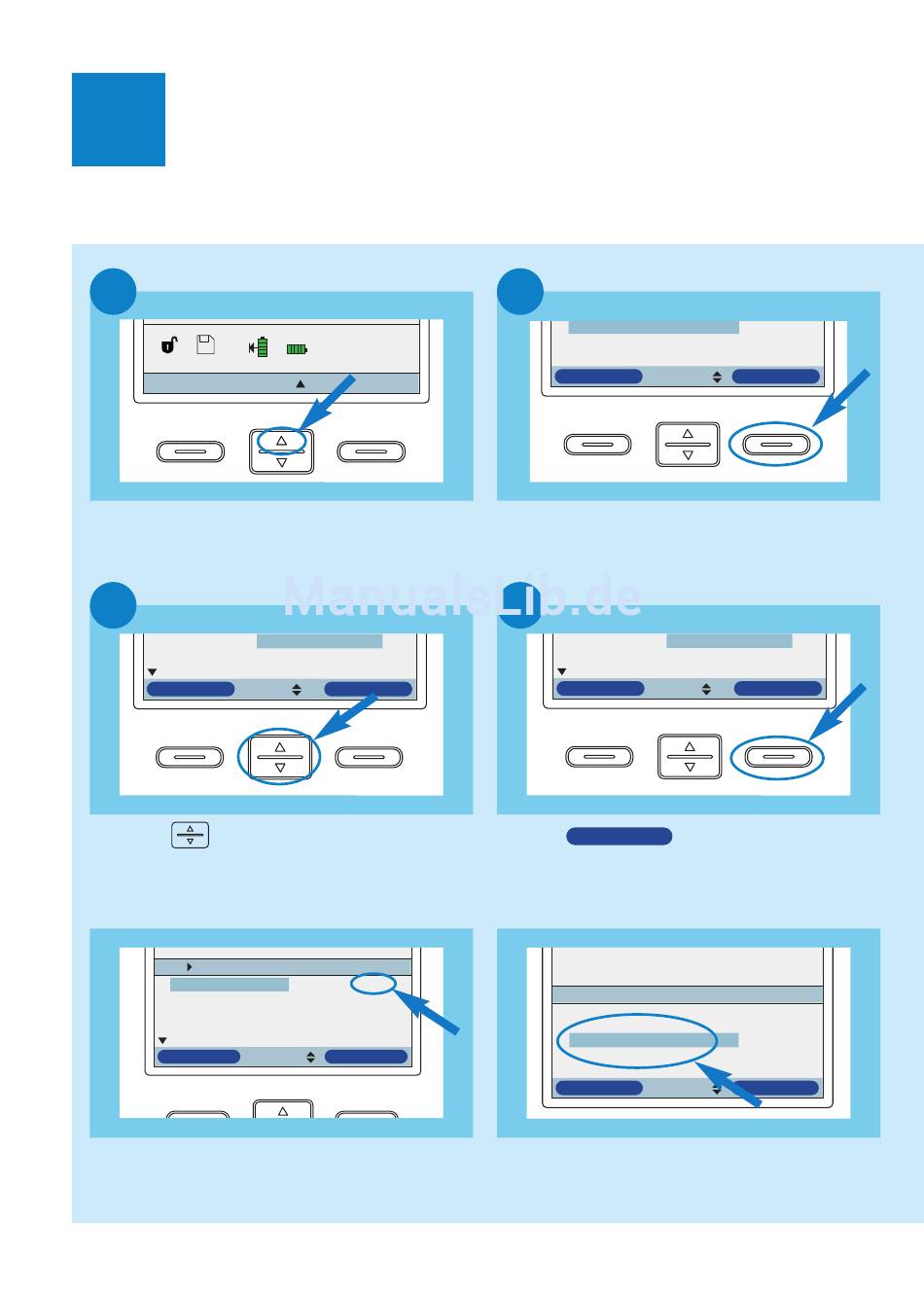 ManualsLib.de