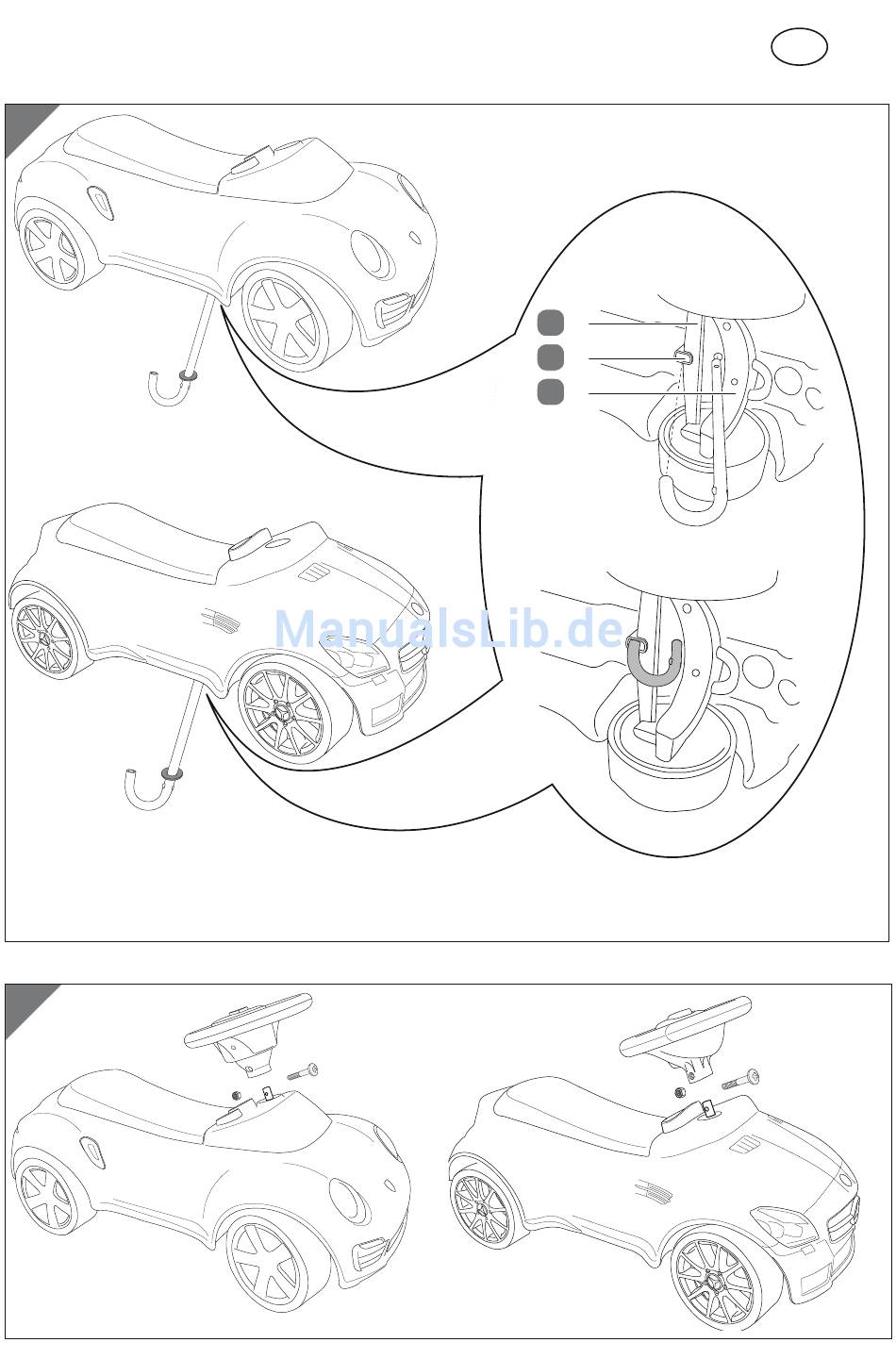 ManualsLib.de