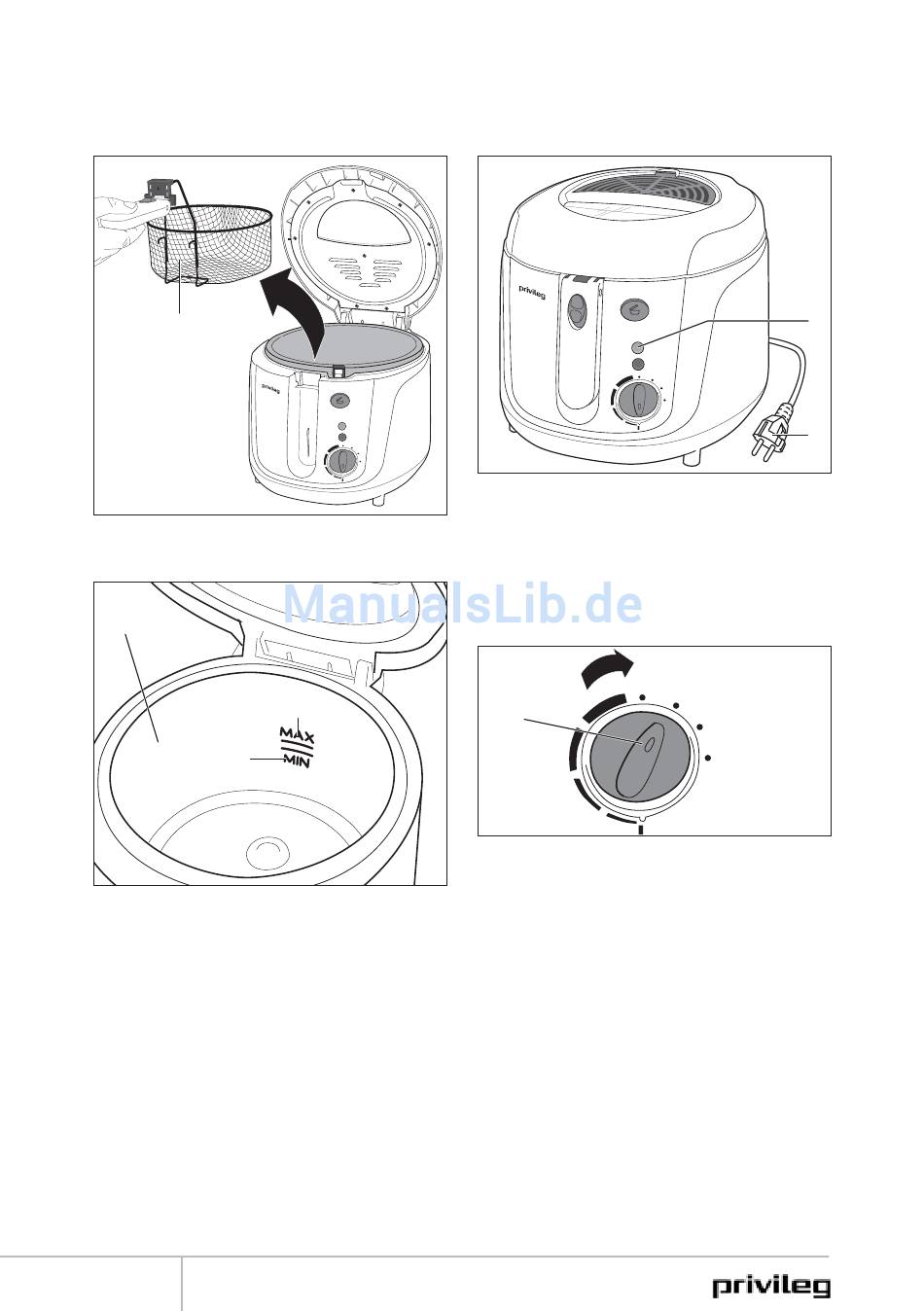 privileg

privileg

ManualsLib.de

MAX
MIN

privileg