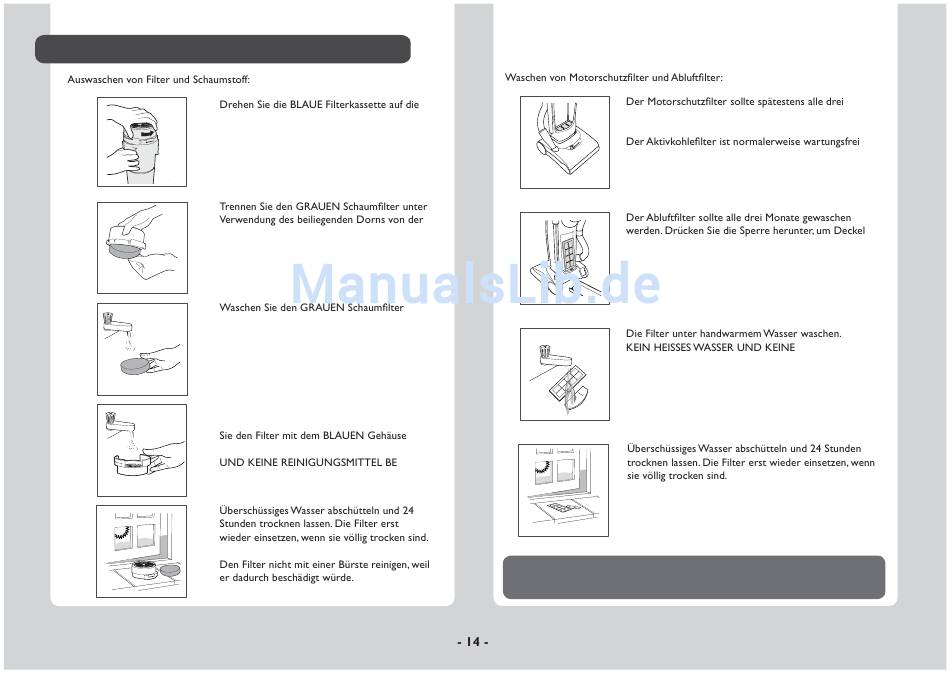 Auswaschen von Filter und Schaumstoff:

Drehen Sie die BLAUE Filterkassette auf die

Trennen Sie den GRAUEN Schaumfilter unter Verwendung des beiliegenden Dorns von der

Waschen Sie den GRAUEN Schaumfilter

Sie den Filter mit dem BLAUEN Gehäuse

UND KEINE REINIGUNGSMITTEL BE

Überschüssiges Wasser abschütteln und 24 Stunden trocknen lassen. Die Filter erst wieder einsetzen, wenn sie völlig trocken sind.

Den Filter nicht mit einer Bürste reinigen, weil er dadurch beschädigt würde.

Waschen von Motorschutzfilter und Abluftfilter:

Der Motorschutzfilter sollte spätestens alle drei

Der Aktivkohlefilter ist normalerweise wartungsfrei

Der Abluftfilter sollte alle drei Monate gewaschen werden. Drücken Sie die Sperre herunter, um Deckel

Die Filter unter handwarmem Wasser waschen. KEIN HEISSES WASSER UND KEINE

Überschüssiges Wasser abschütteln und 24 Stunden trocknen lassen. Die Filter erst wieder einsetzen, wenn sie völlig trocken sind.

ManualsLib.de

- 14 -