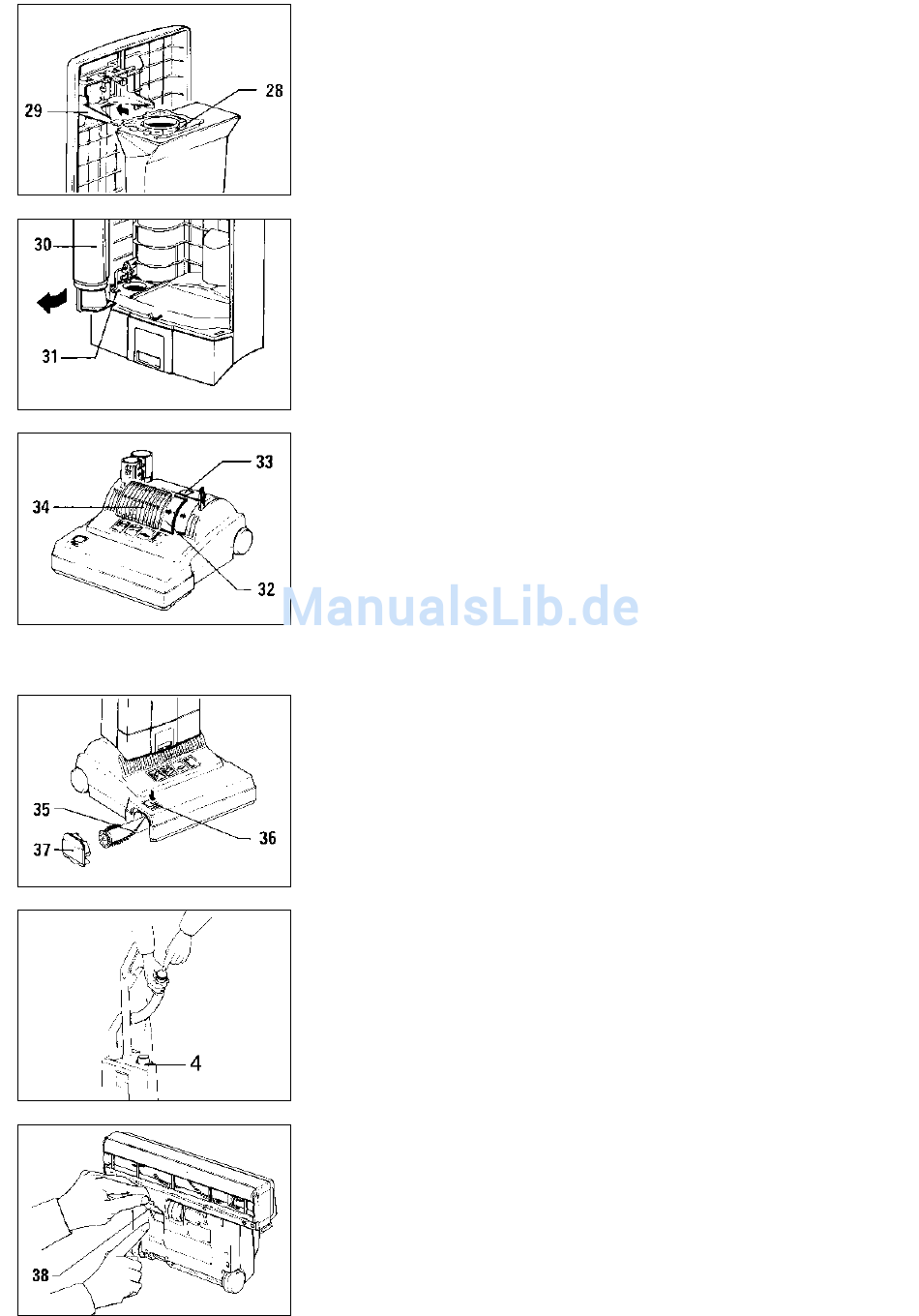 29
28

30
31

33
34
32

ManualsLib.de

35
36
37

4

38