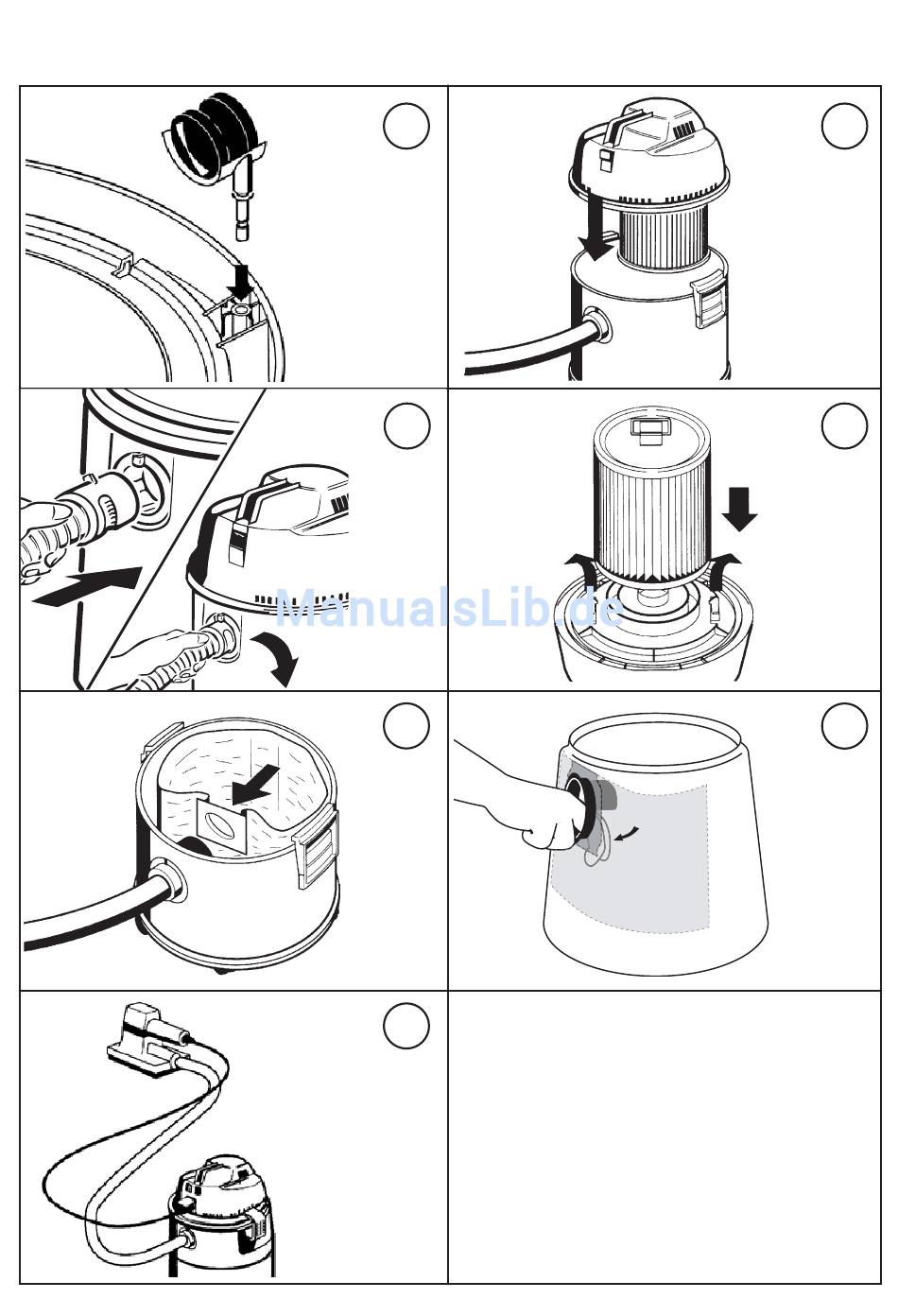 ManualsLib.de