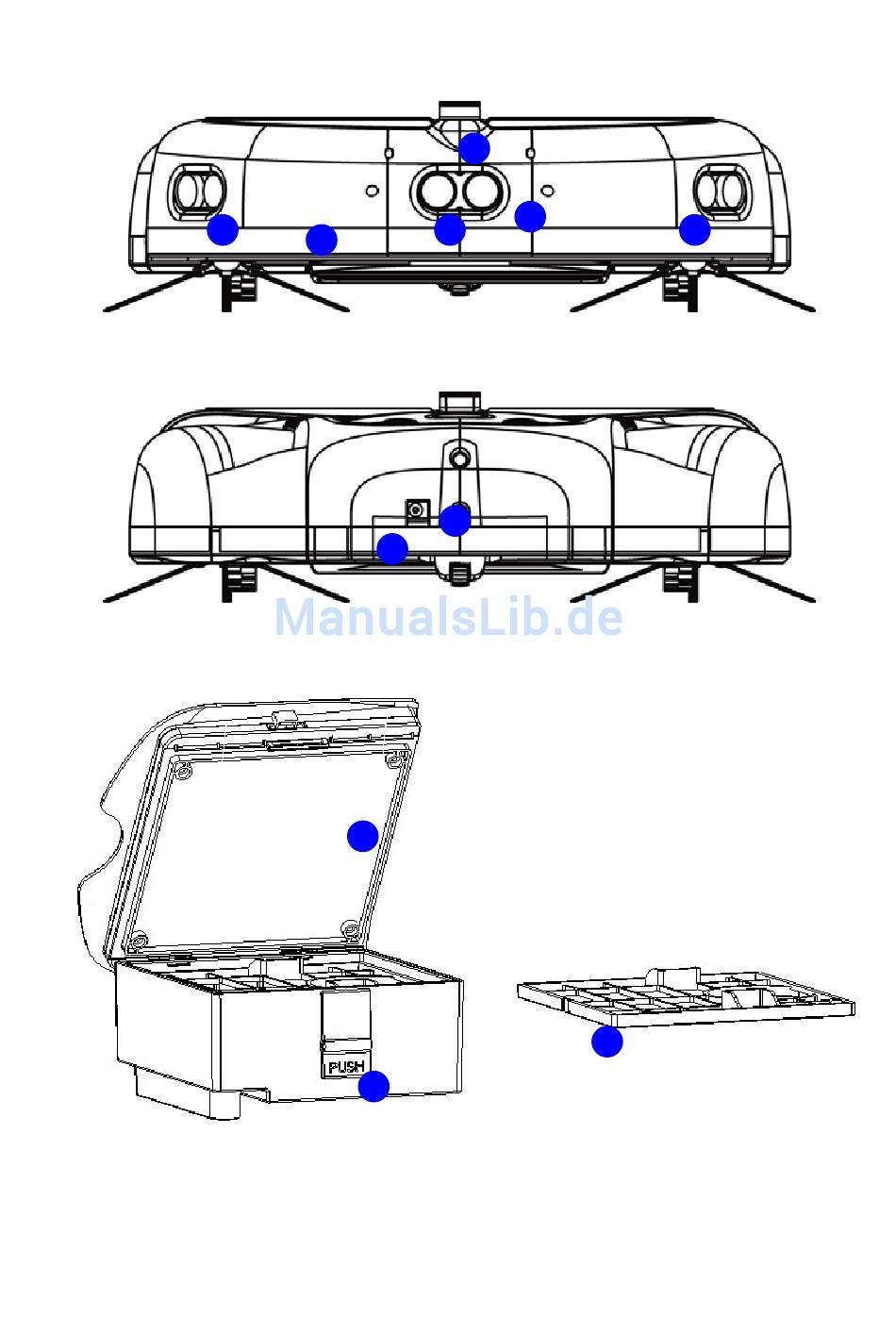 ManualsLib.de

PUSH