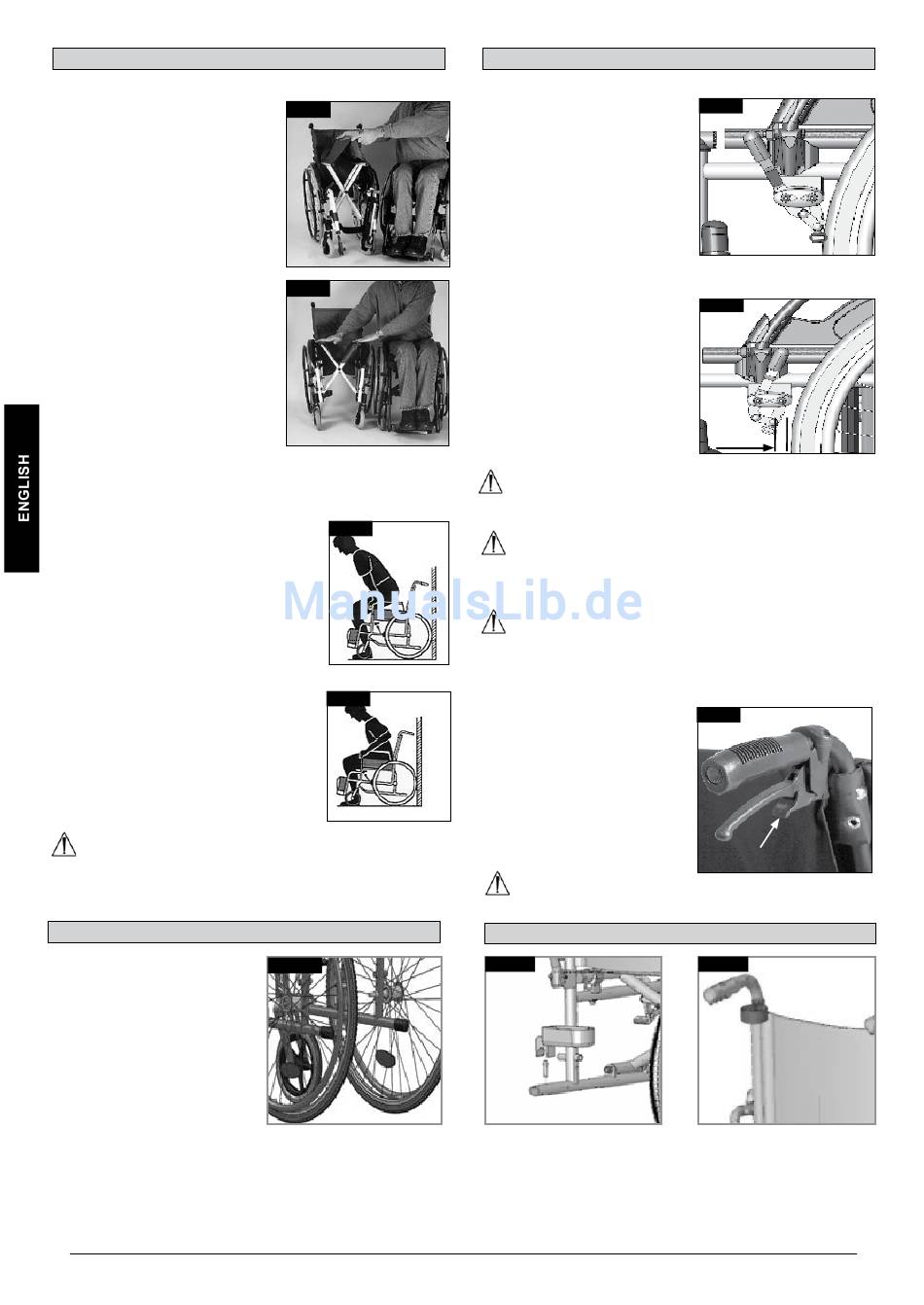 ENGLISH

ManualsLib.de