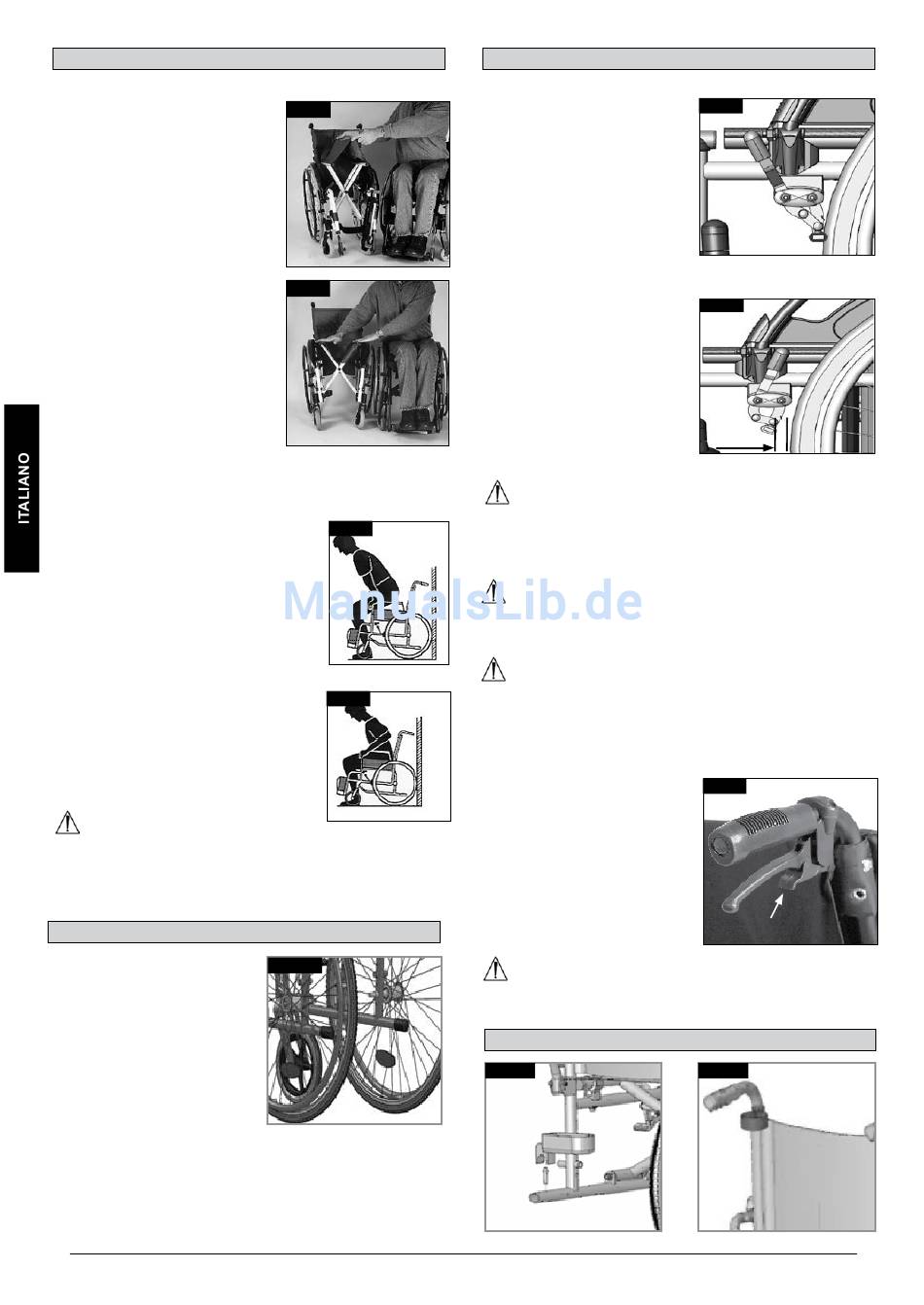 ITALIANO

ManualsLib.de