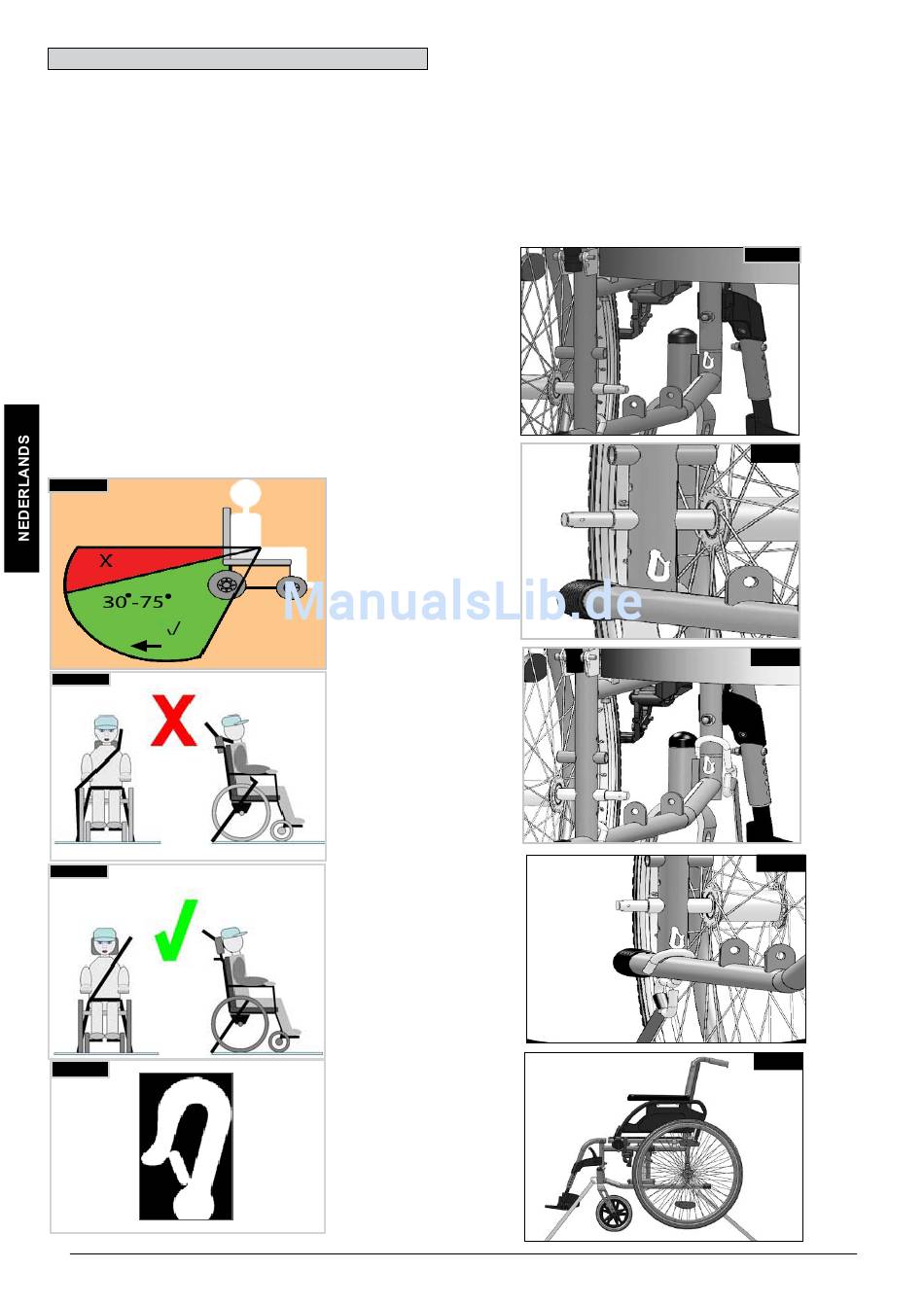 NEDERLANDS

X

30°-75°

ManualsLib.de