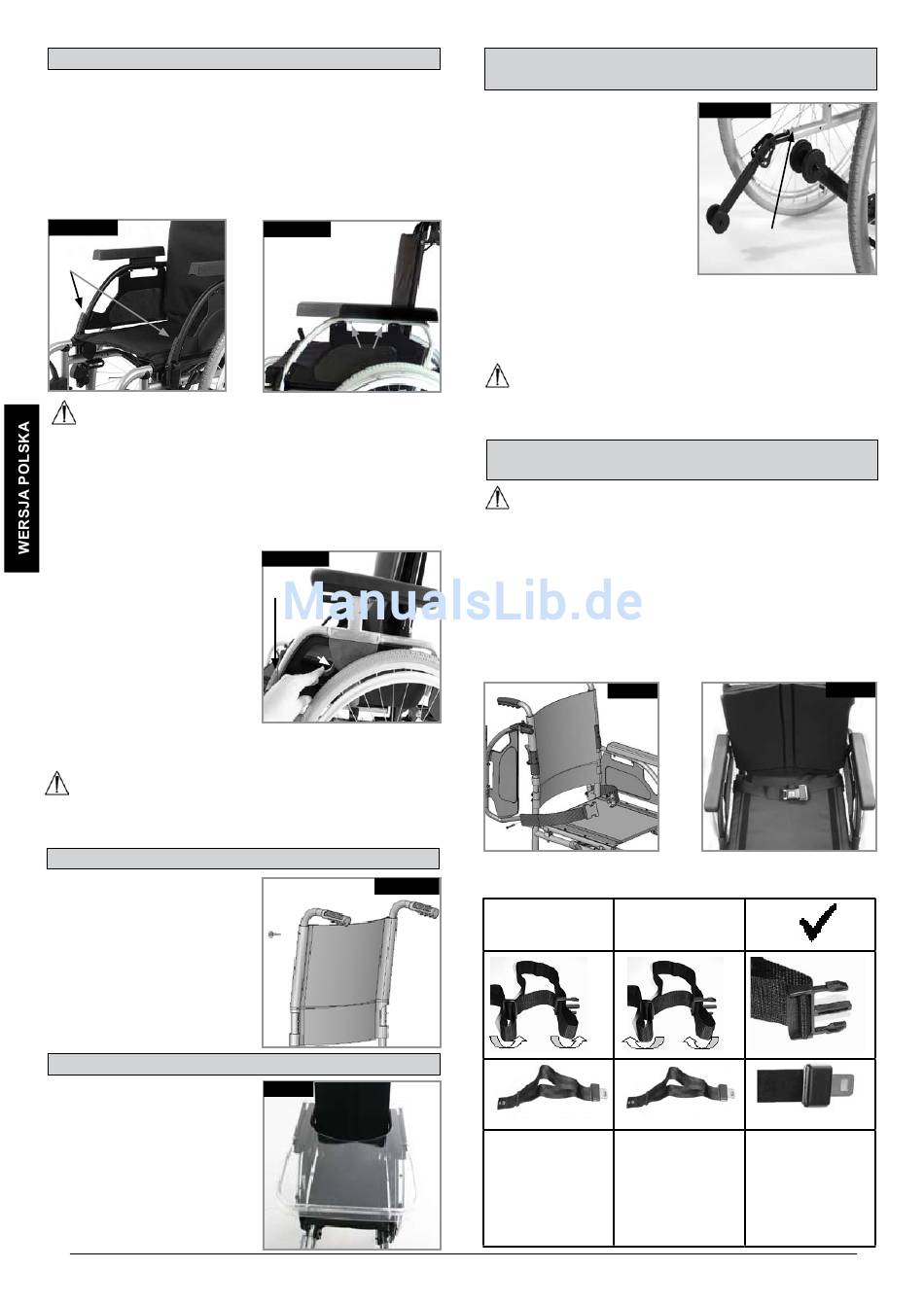 WERSJA POLSKA

ManualsLib.de