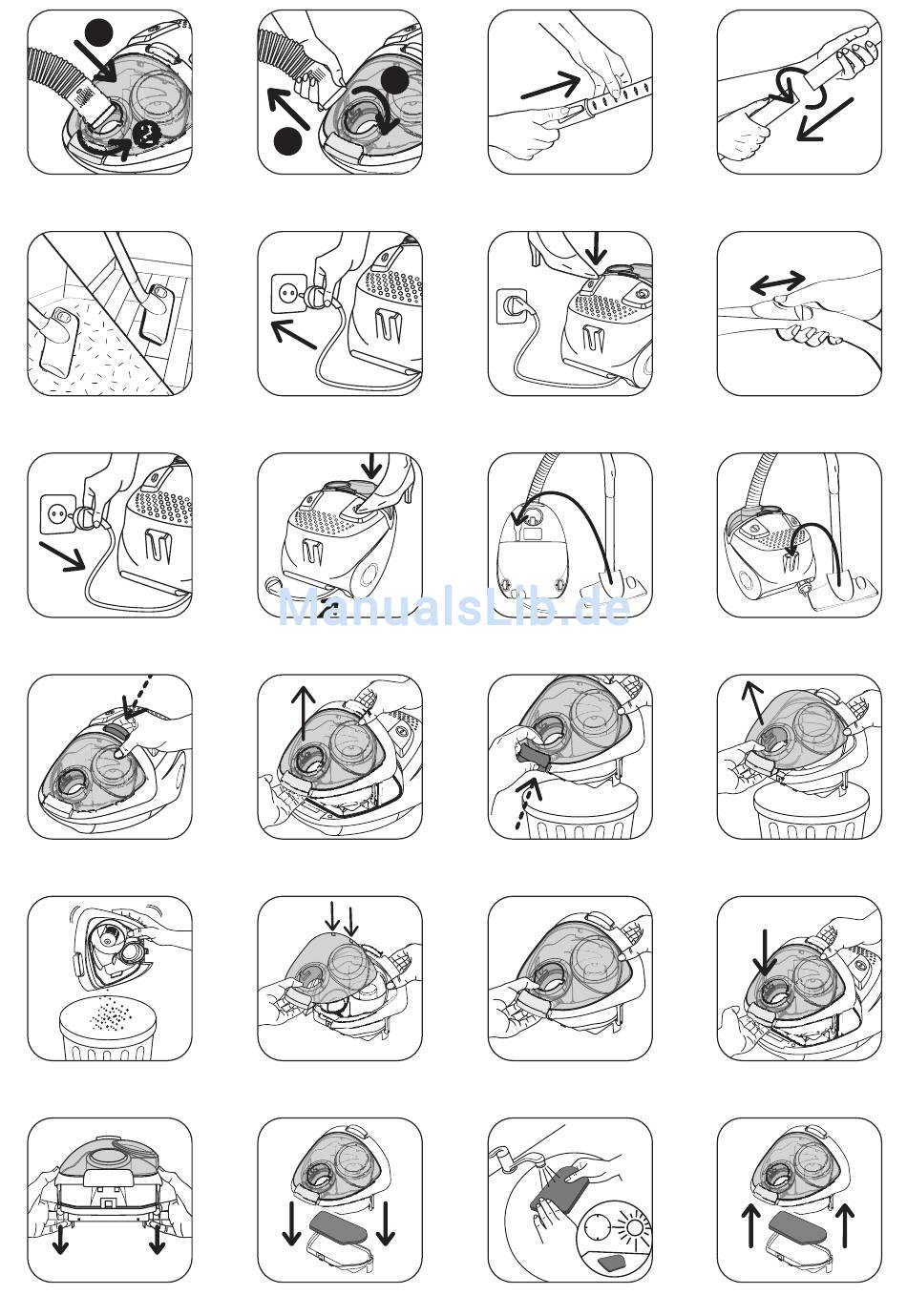 ManualsLib.de