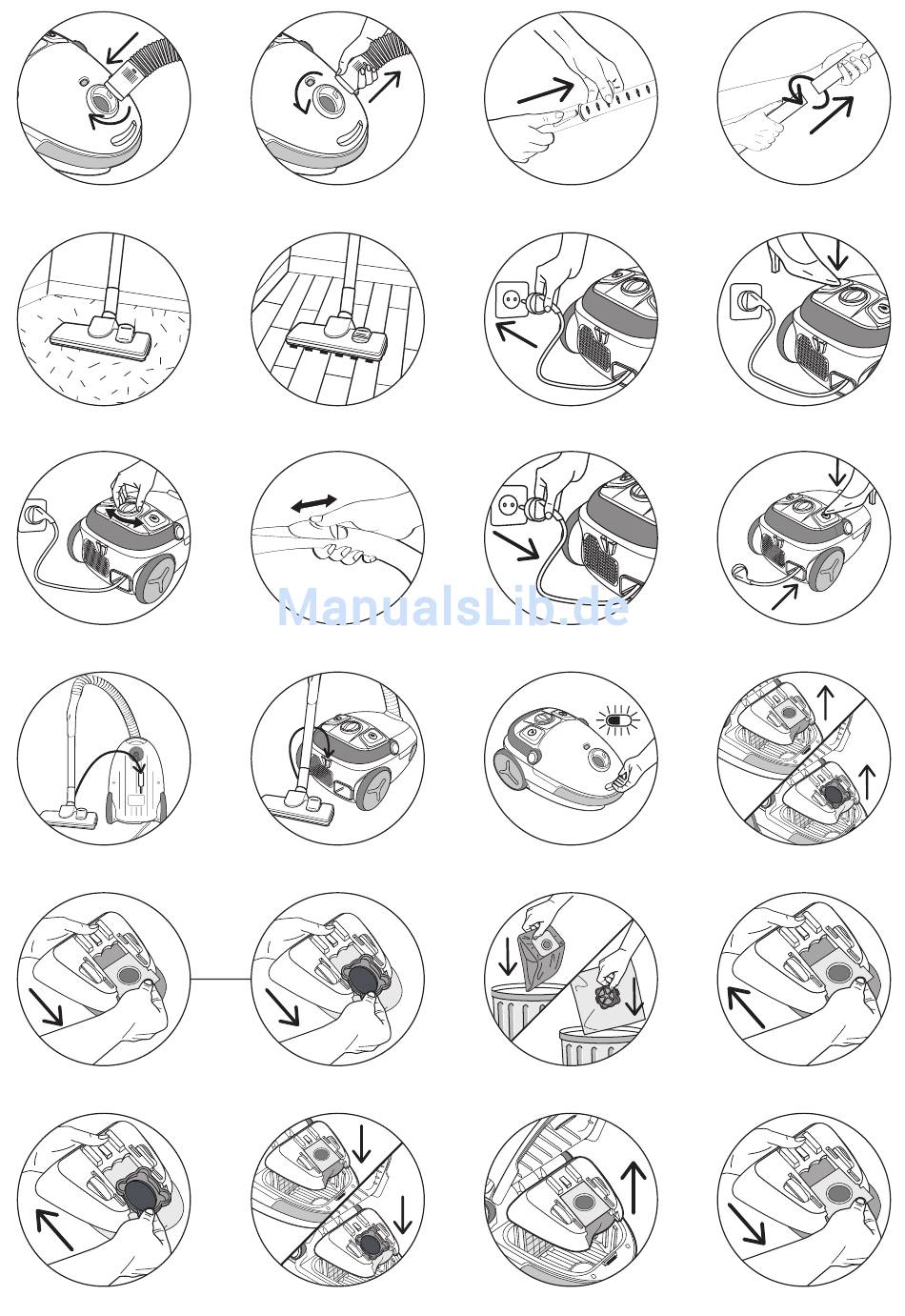 ManualsLib.de