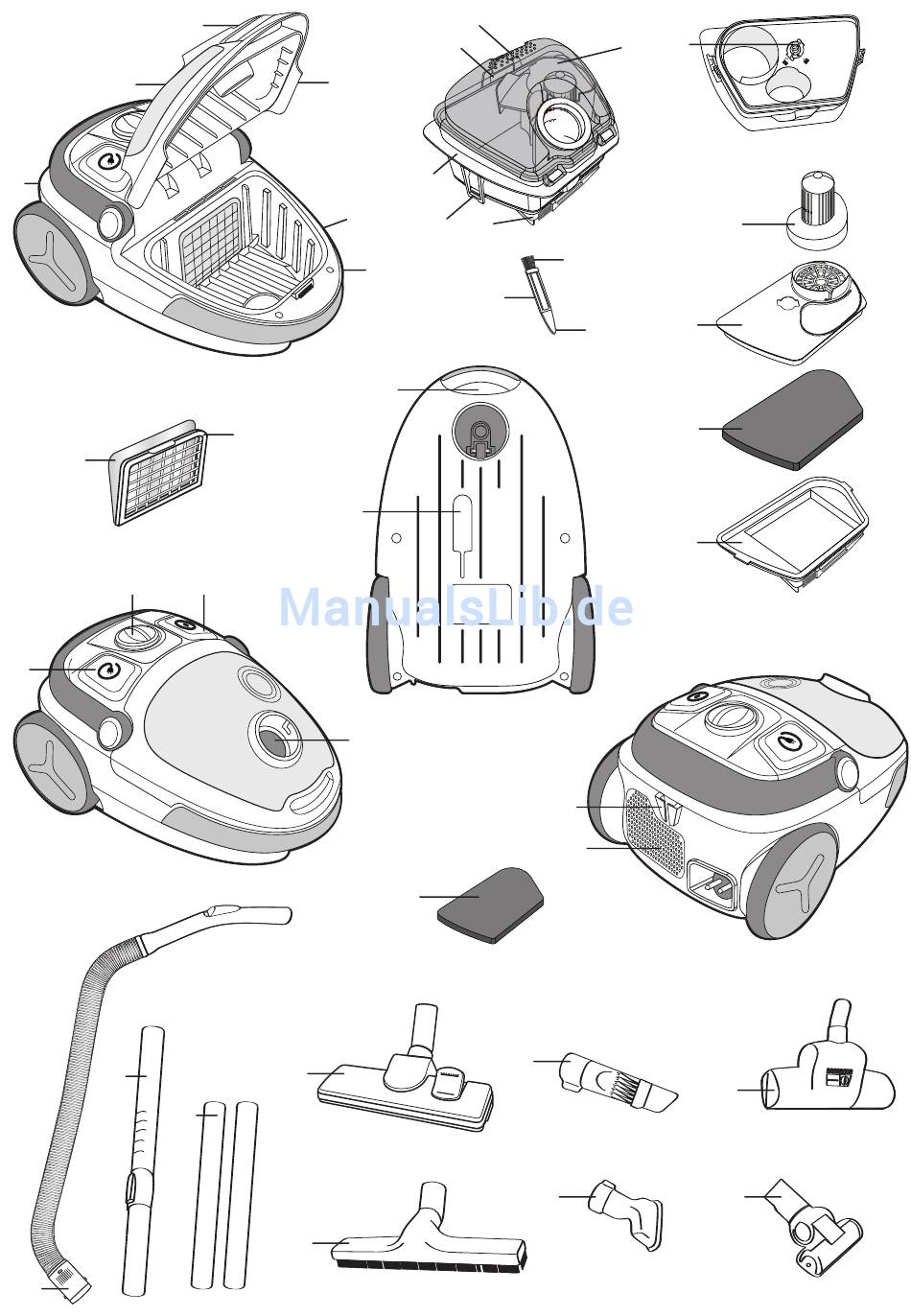 ManualsLib.de