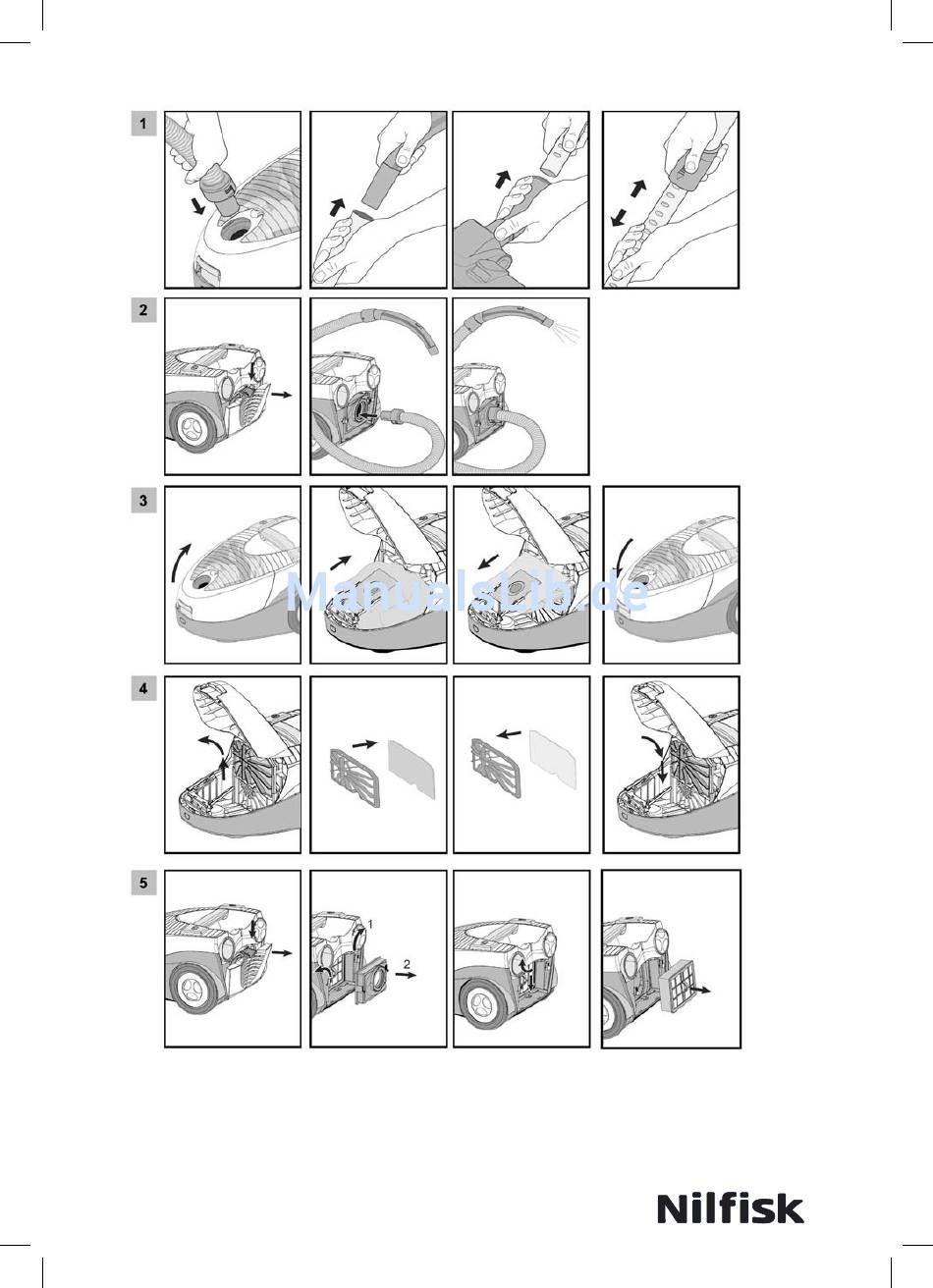 1

2

3

ManualsLib.de

4

5

1

2

Nilfisk