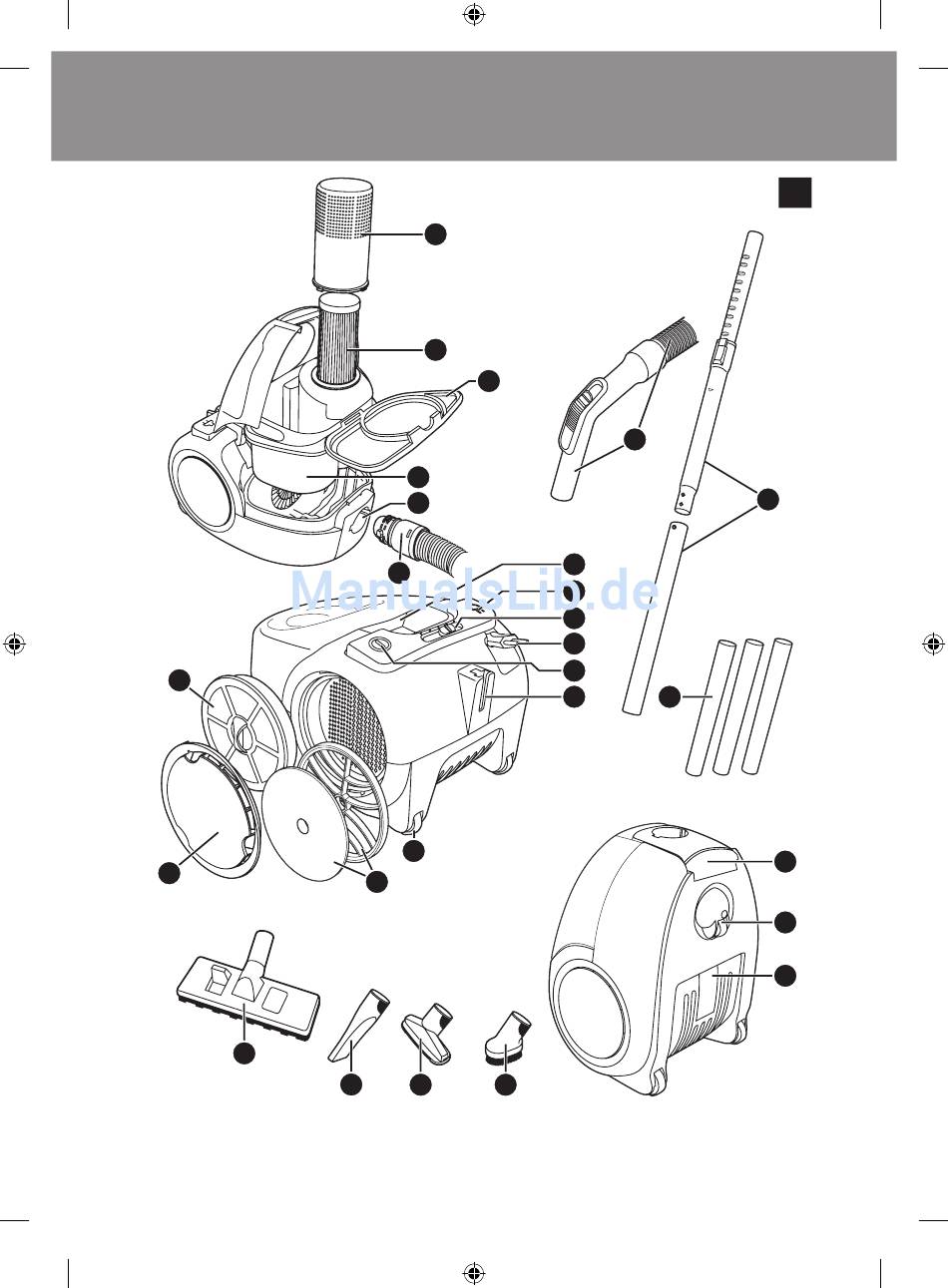 ManualsLib.de