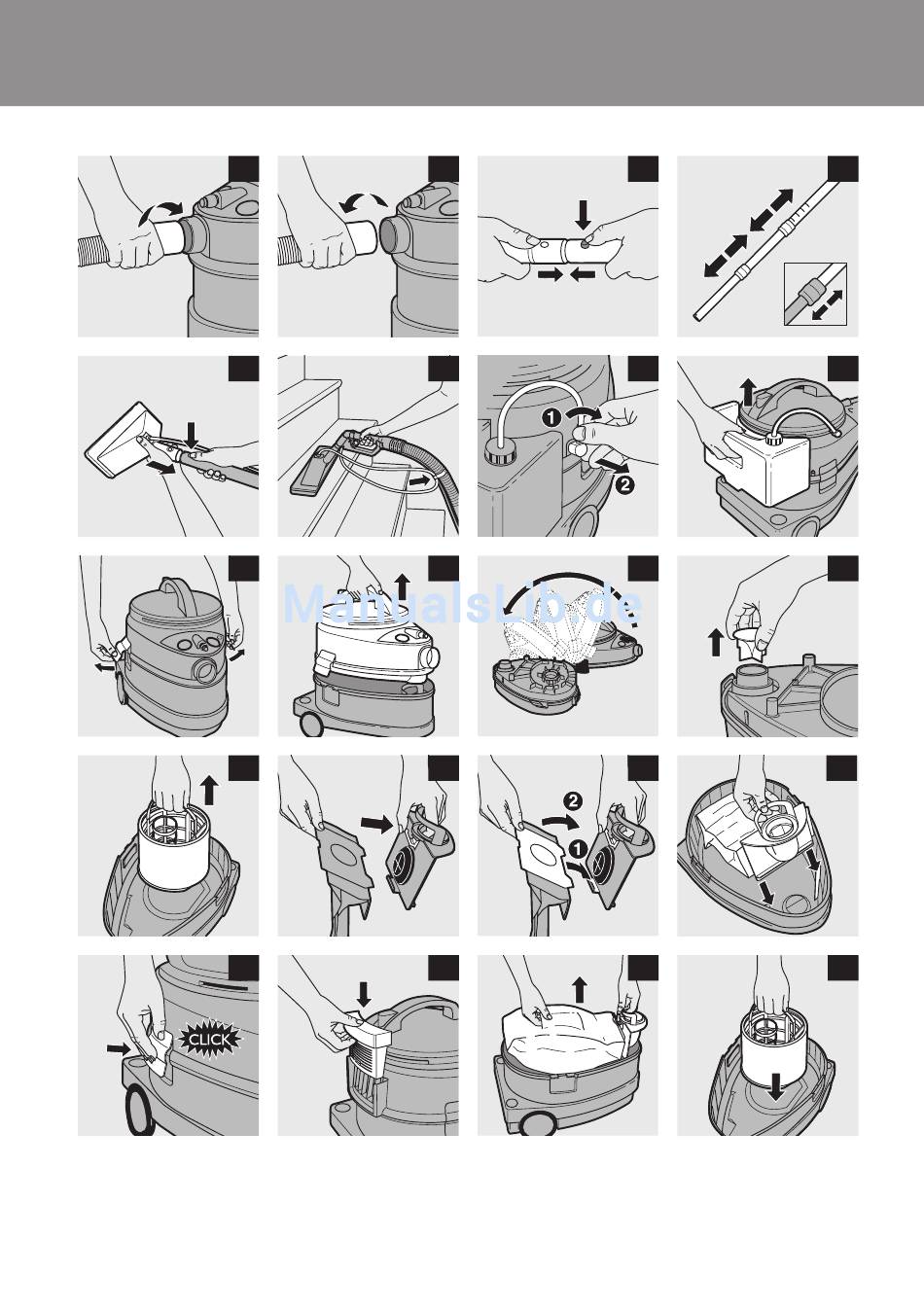 1
2

ManualsLib.de

2
1

CLICK