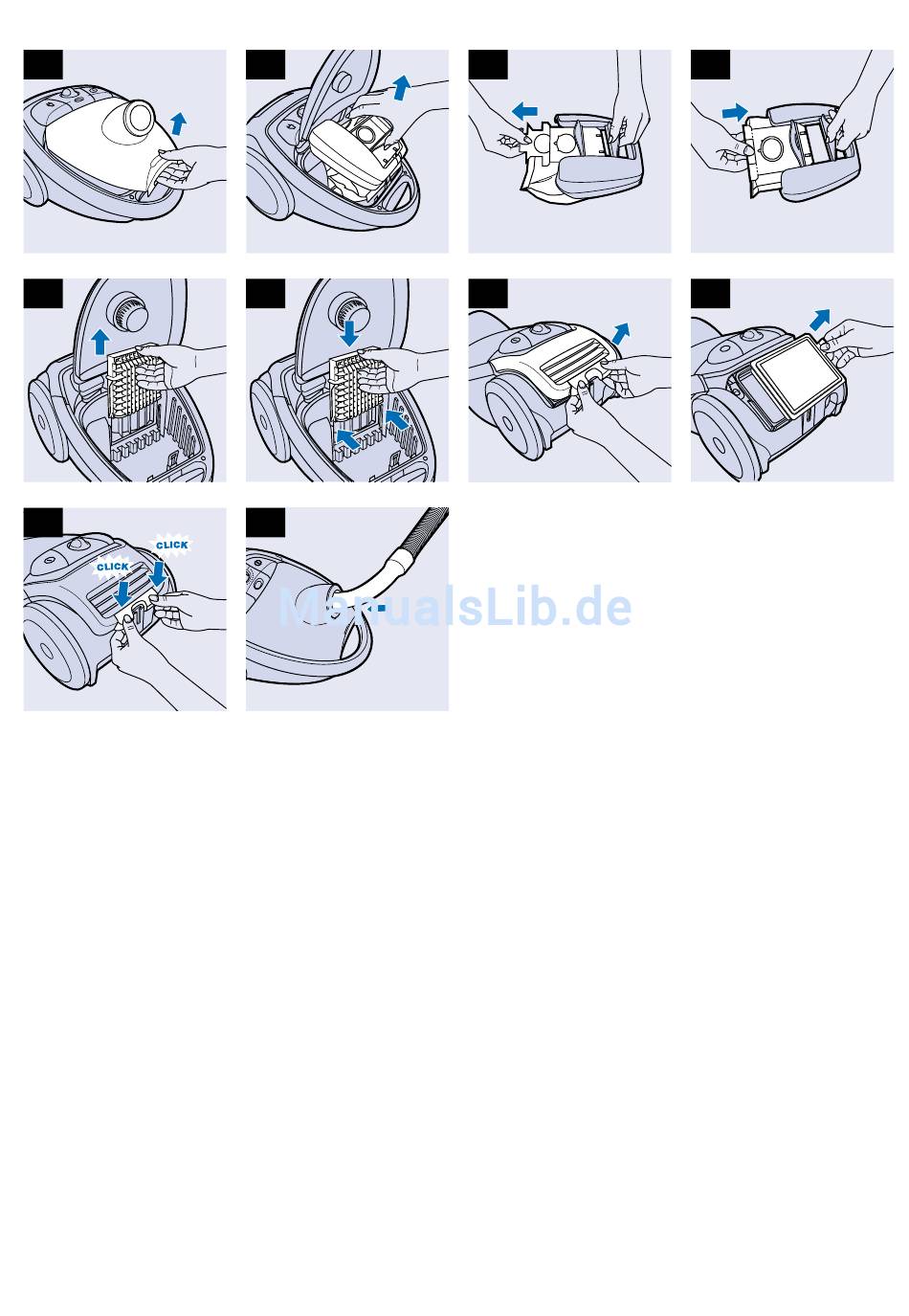 CLICK
CLICK
ManualsLib.de