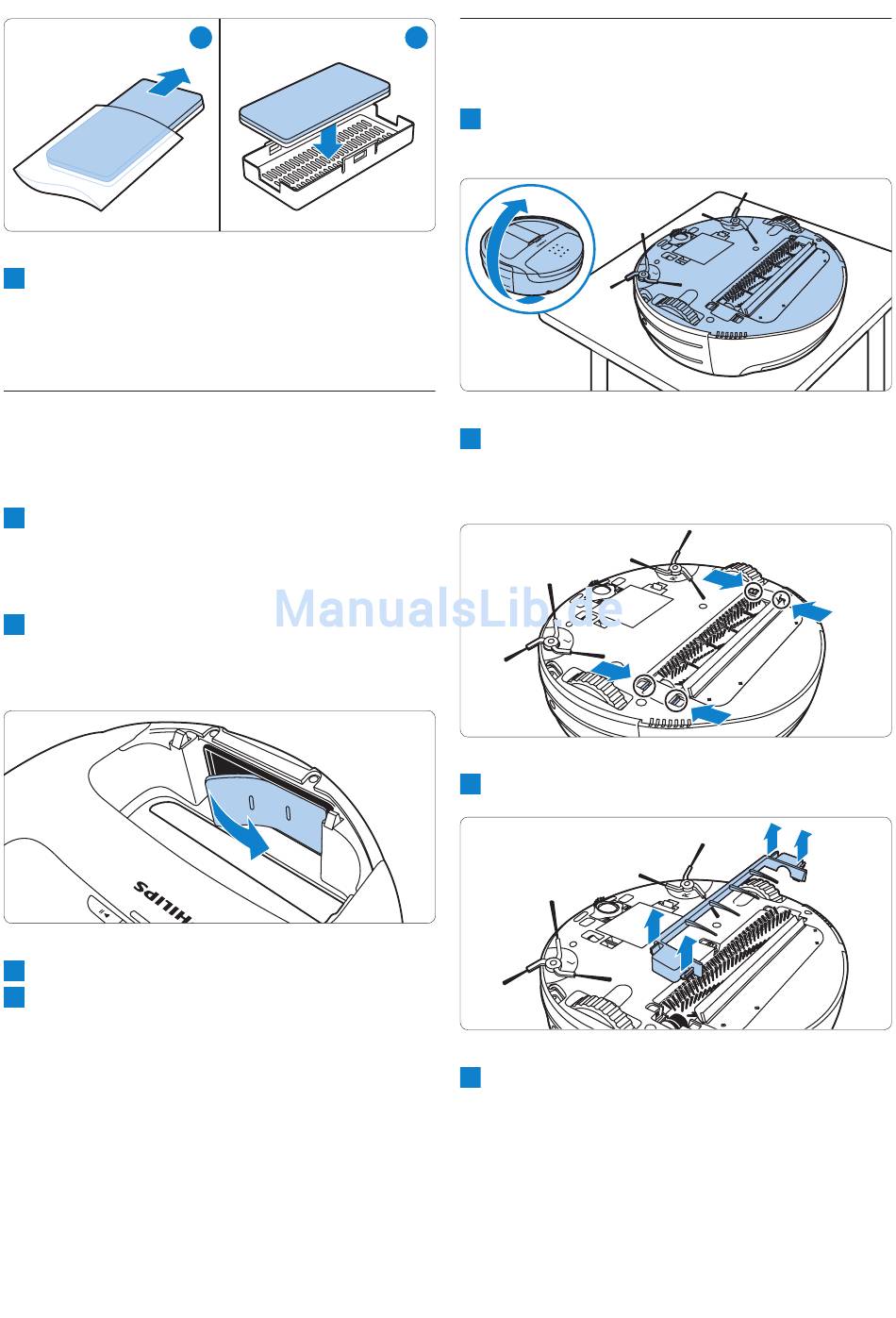 ManualsLib.de

PHILIPS