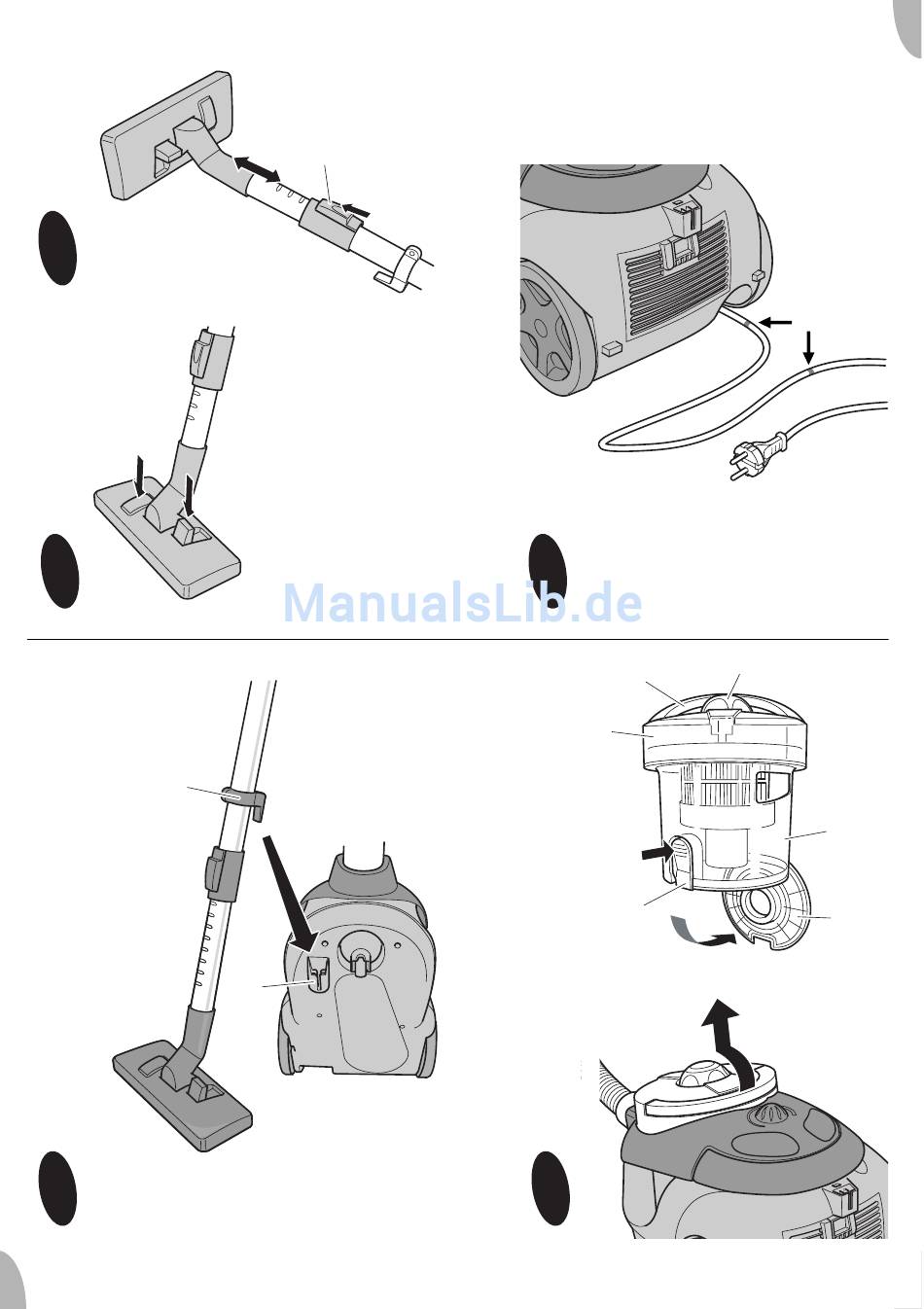 ManualsLib.de