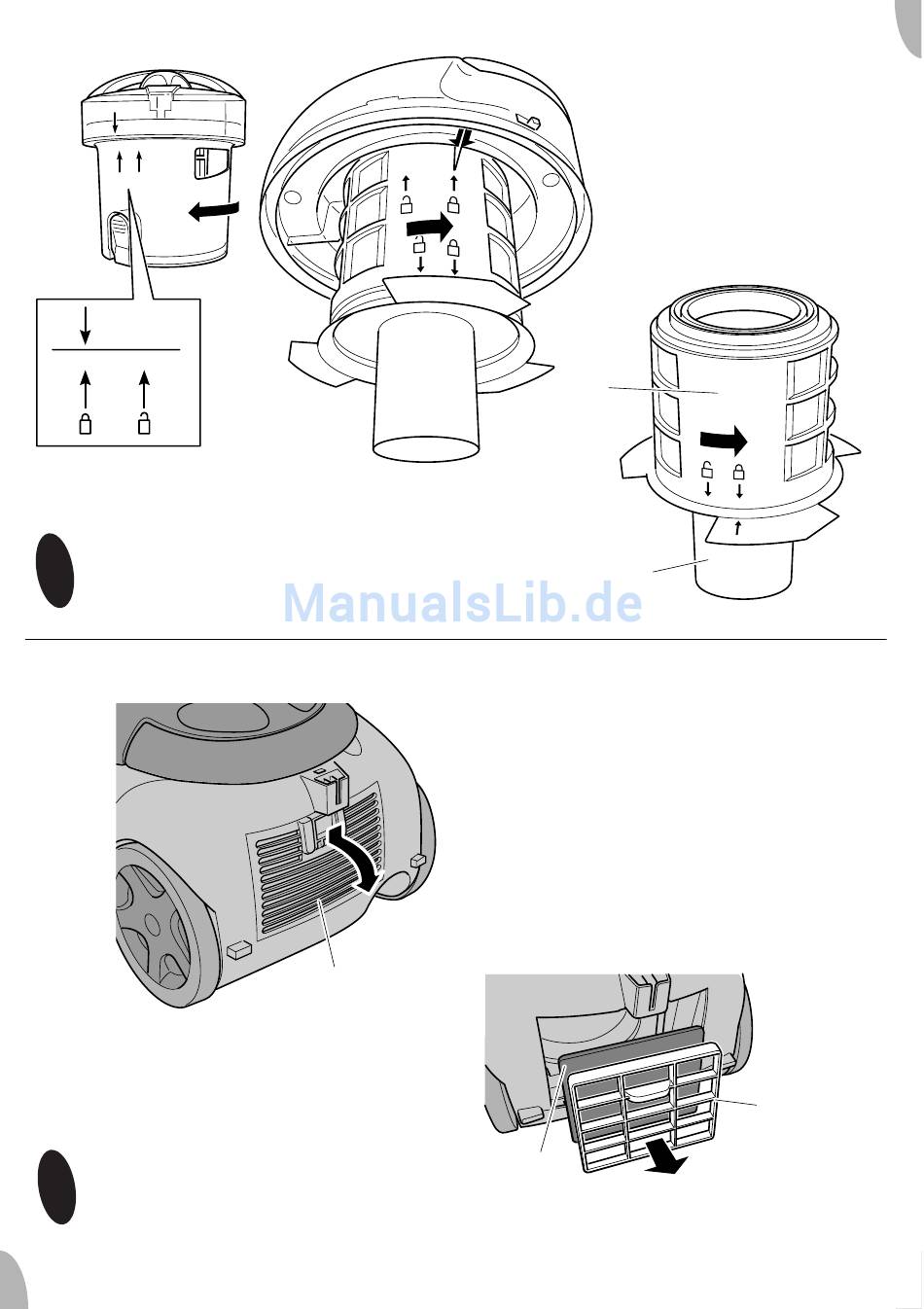 ManualsLib.de