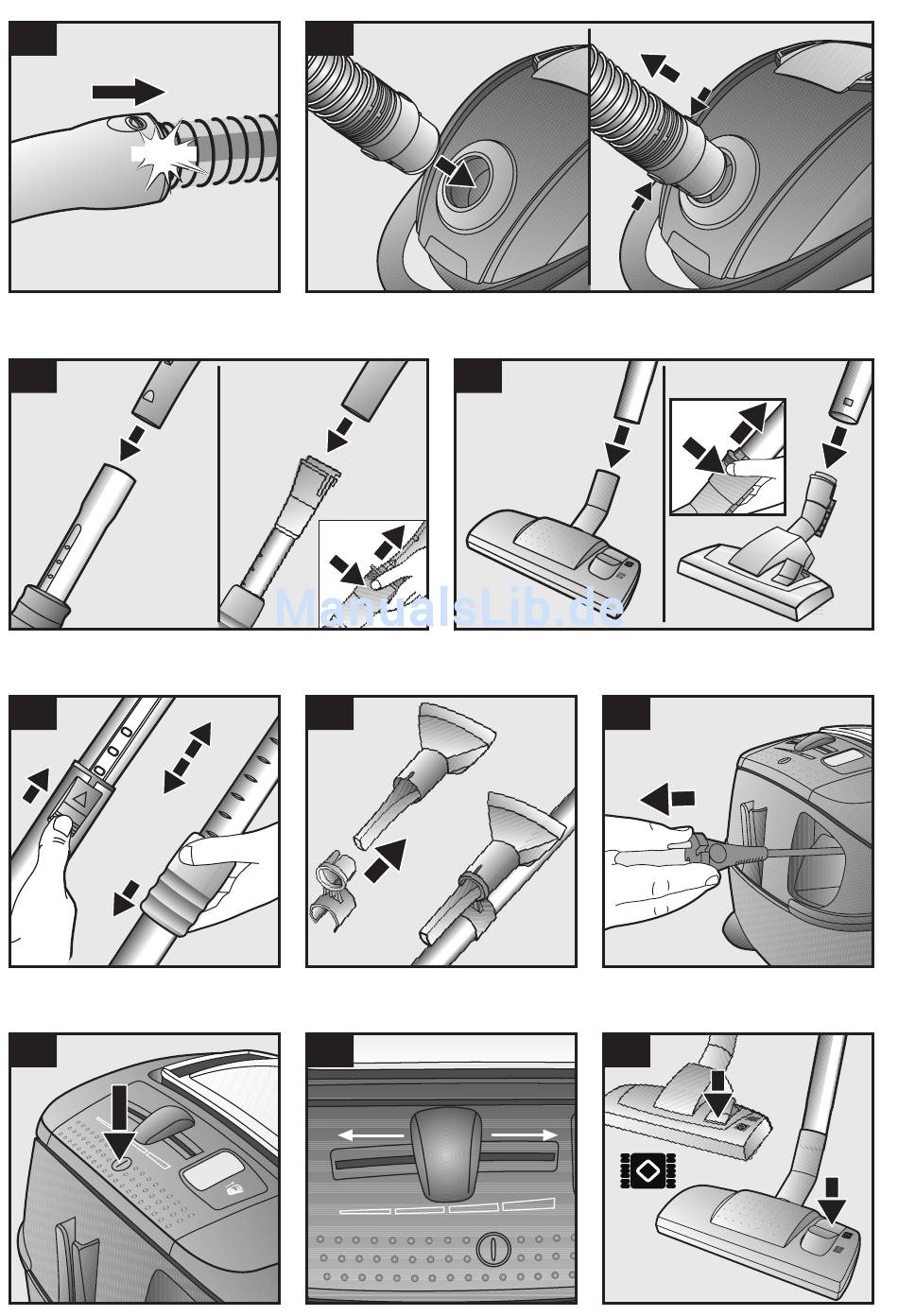 ManualsLib.de