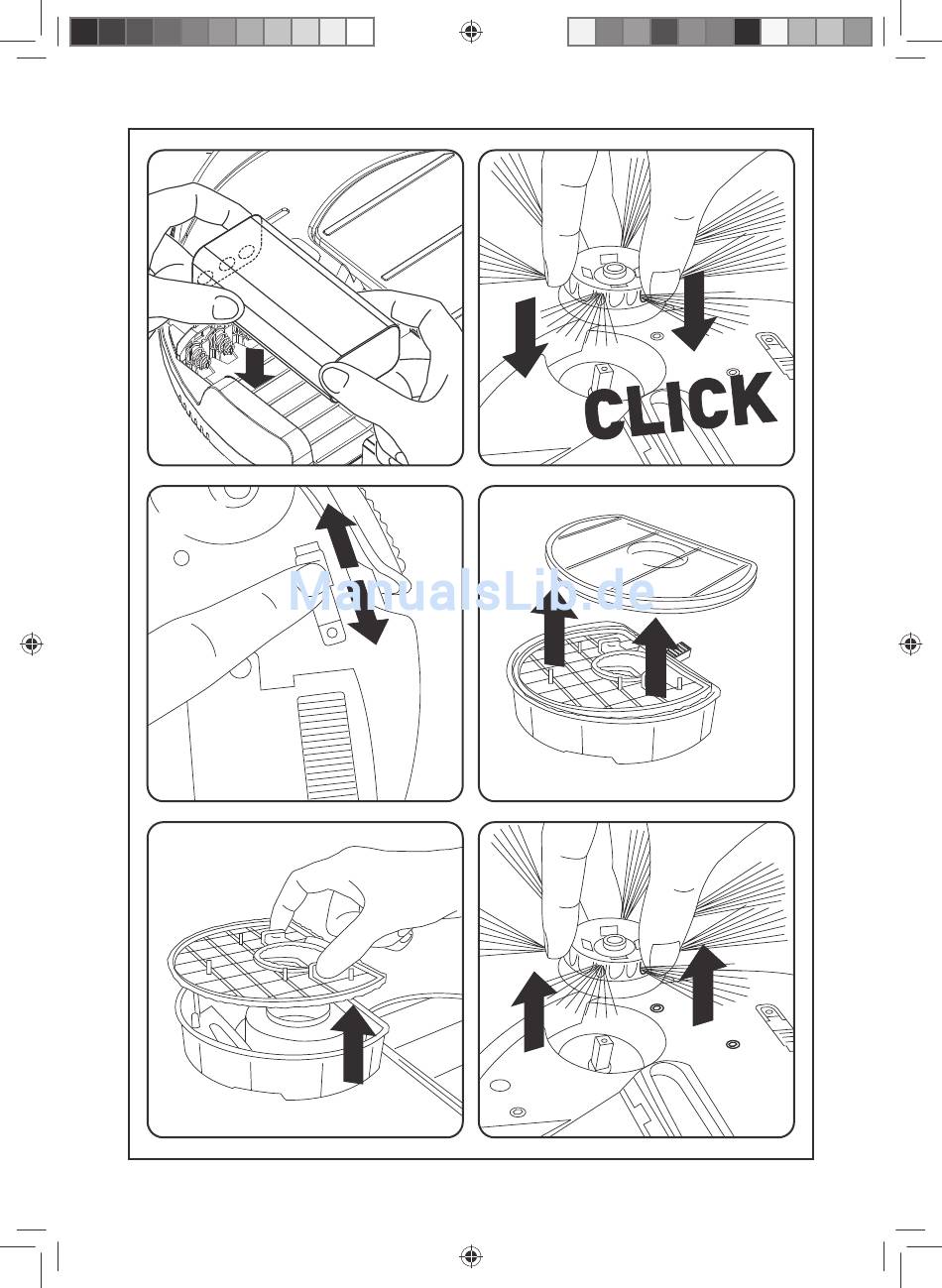 CLICK

ManualsLib.de