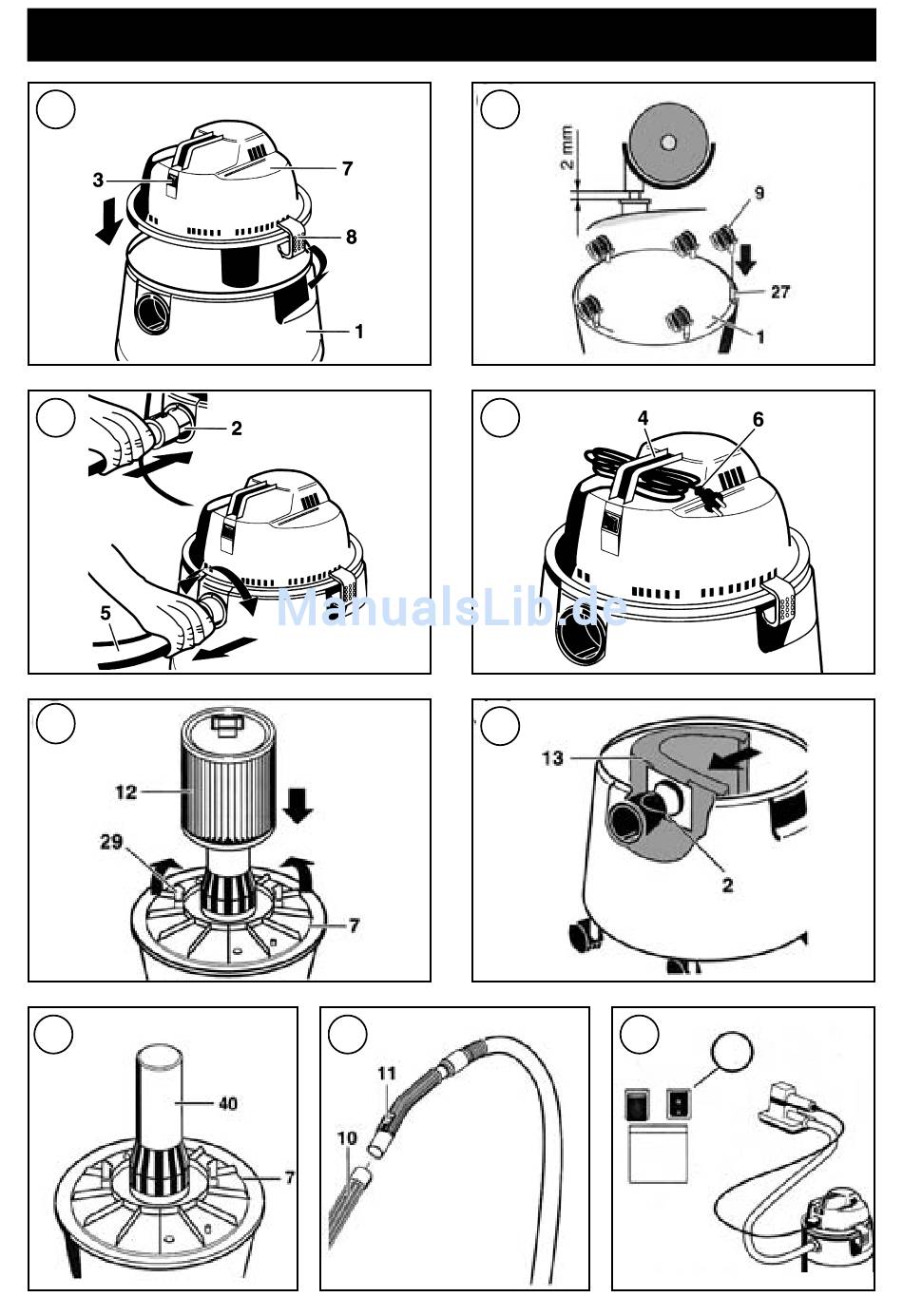 3
7
8
1

2 mm
9
27
1

2
5

4
6

ManualsLib.de

12
29
7

13
2

40
7

11
10