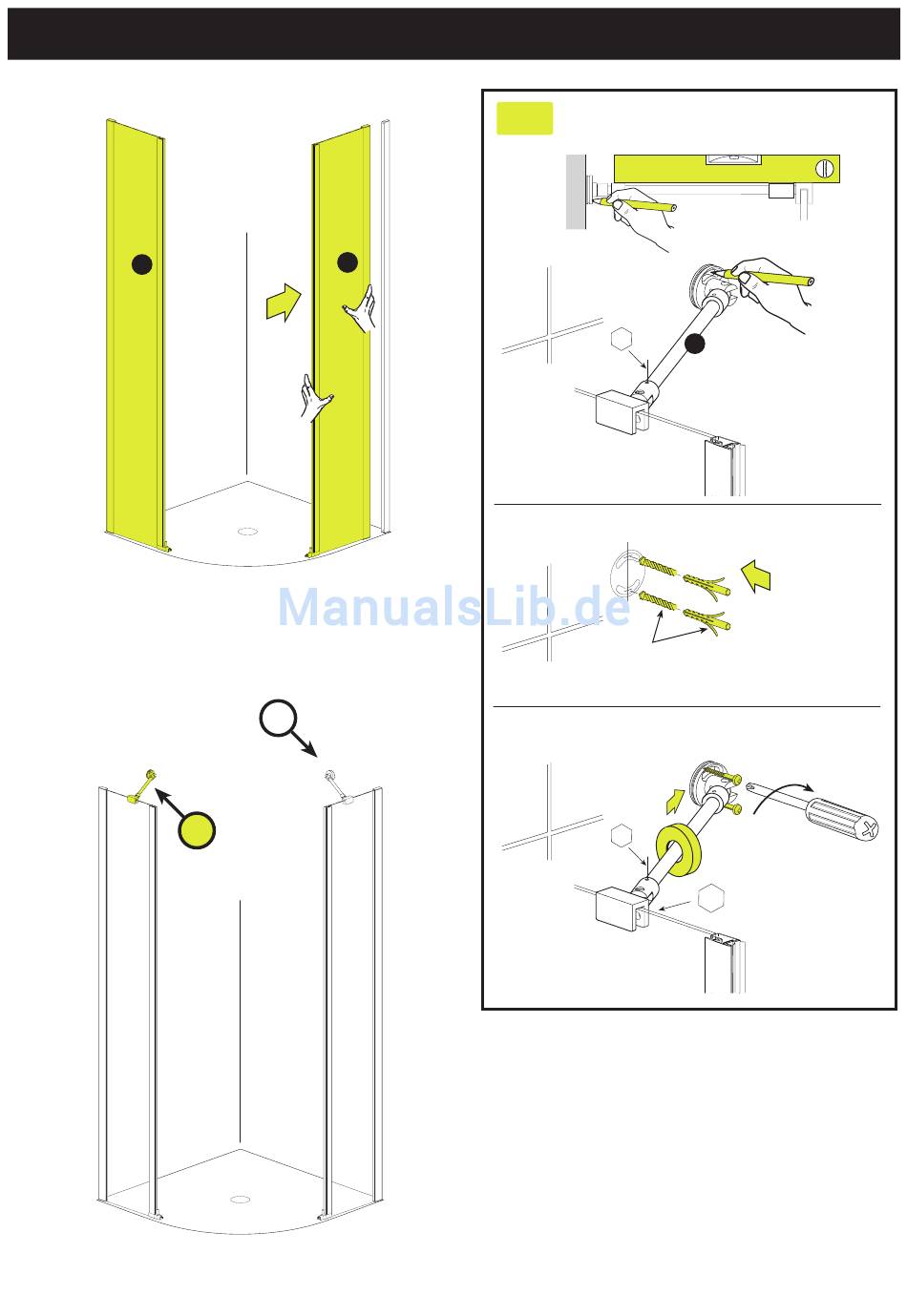 ManualsLib.de