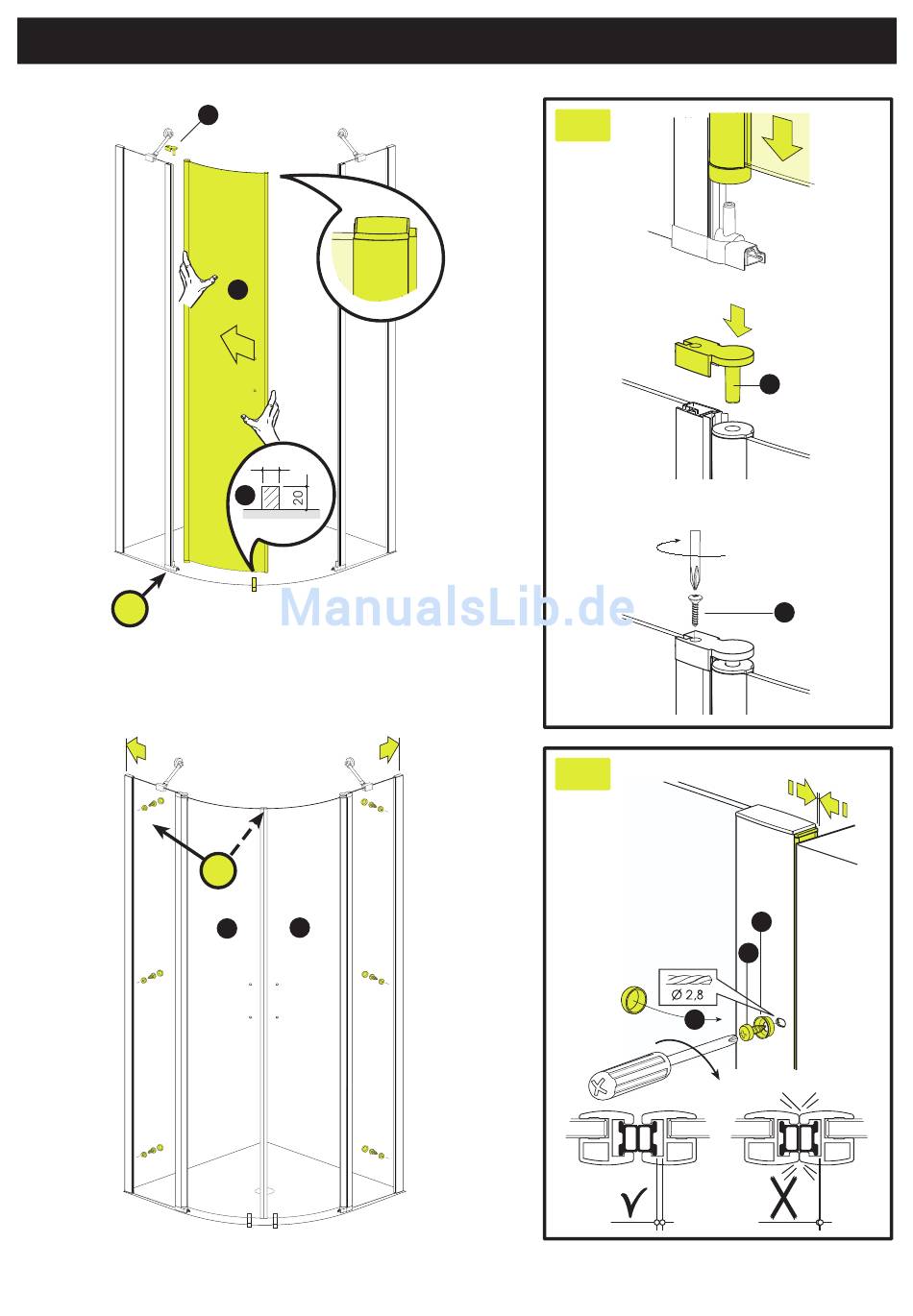 20

ManualsLib.de

Ø 2,8